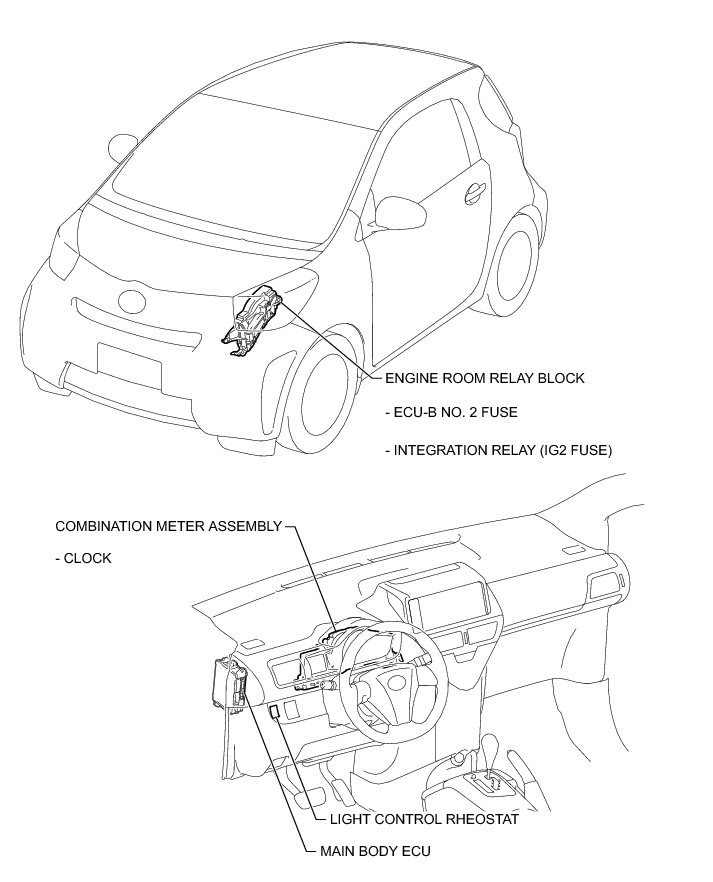 ENGINE ROOM RELAY BLOCK

- ECU-B NO. 2 FUSE

- INTEGRATION RELAY (IG2 FUSE)

COMBINATION METER ASSEMBLY

- CLOCK

LIGHT CONTROL RHEOSTAT

MAIN BODY ECU