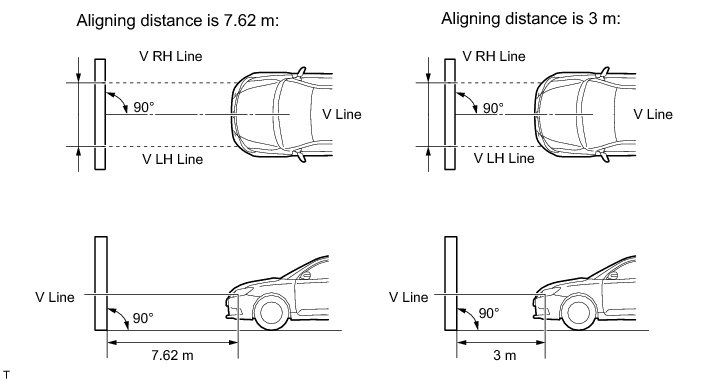 Aligning distance is 7.62 m:

V RH Line

90°

V Line

V LH Line

V Line

90°

7.62 m

Aligning distance is 3 m:

V RH Line

90°

V Line

V LH Line

V Line

90°

3 m

T