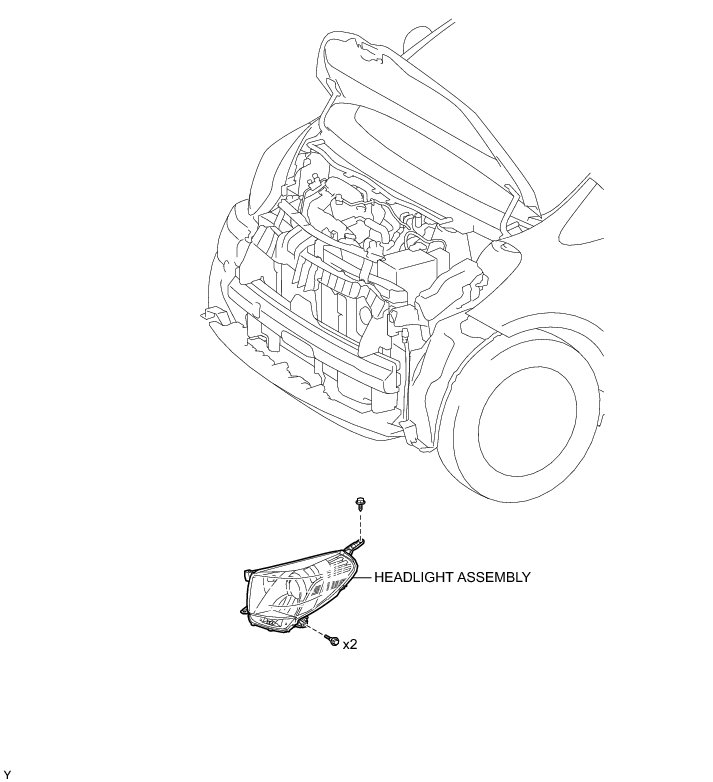 HEADLIGHT ASSEMBLY

x2

Y