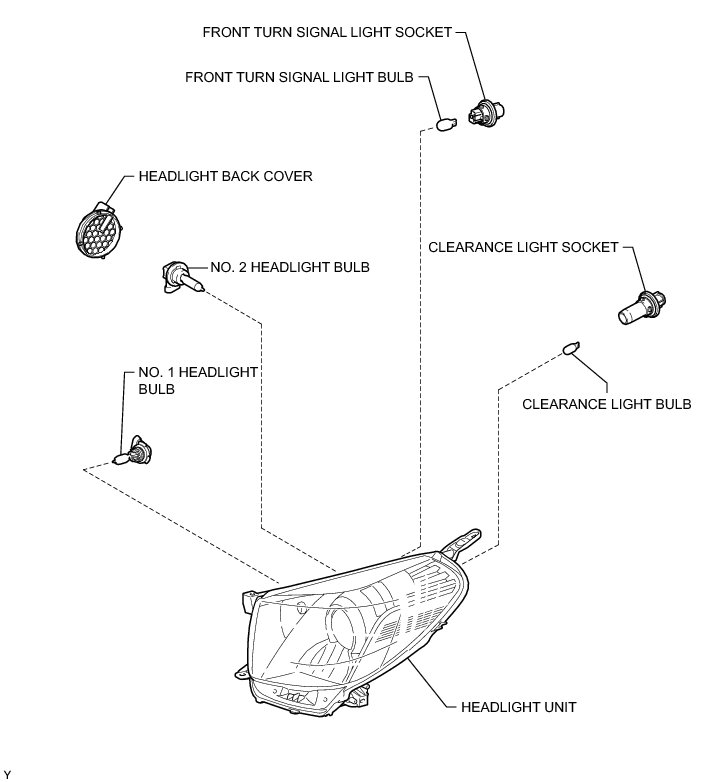 FRONT TURN SIGNAL LIGHT SOCKET

FRONT TURN SIGNAL LIGHT BULB

HEADLIGHT BACK COVER

CLEARANCE LIGHT SOCKET

NO. 2 HEADLIGHT BULB

NO. 1 HEADLIGHT BULB

CLEARANCE LIGHT BULB

HEADLIGHT UNIT

Y