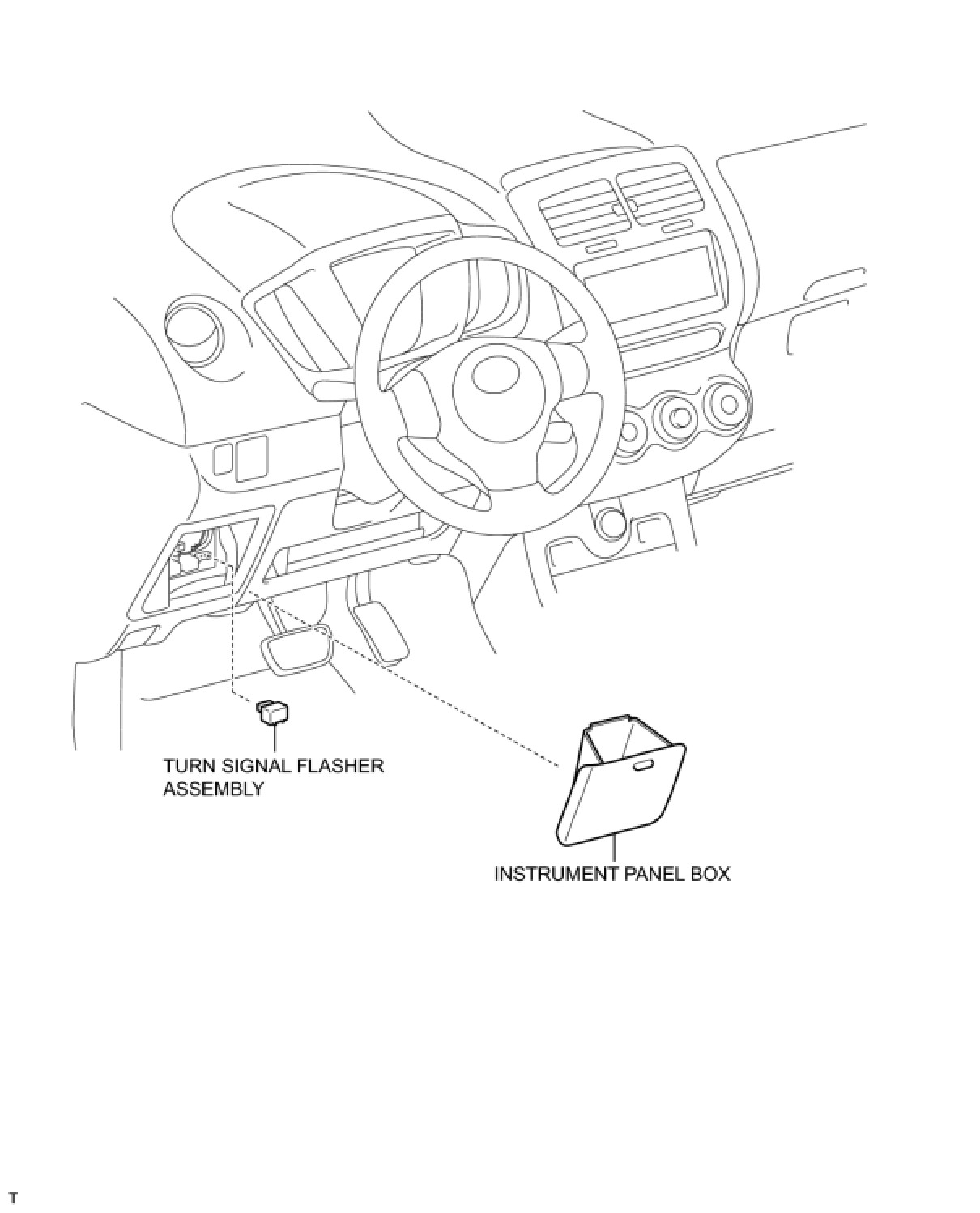 TURN SIGNAL FLASHER ASSEMBLY

INSTRUMENT PANEL BOX

T