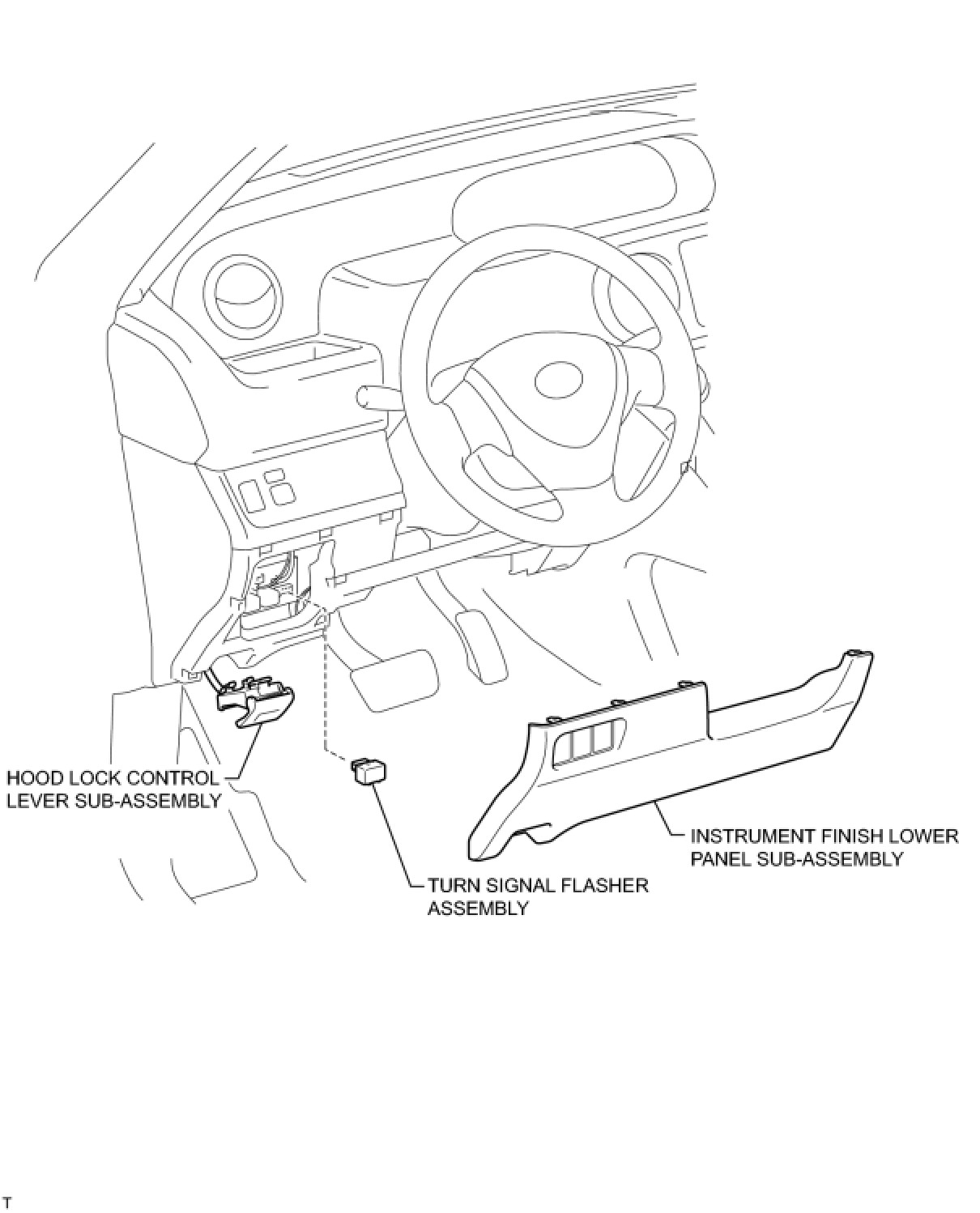 HOOD LOCK CONTROL LEVER SUB-ASSEMBLY

TURN SIGNAL FLASHER ASSEMBLY

INSTRUMENT FINISH LOWER PANEL SUB-ASSEMBLY

T