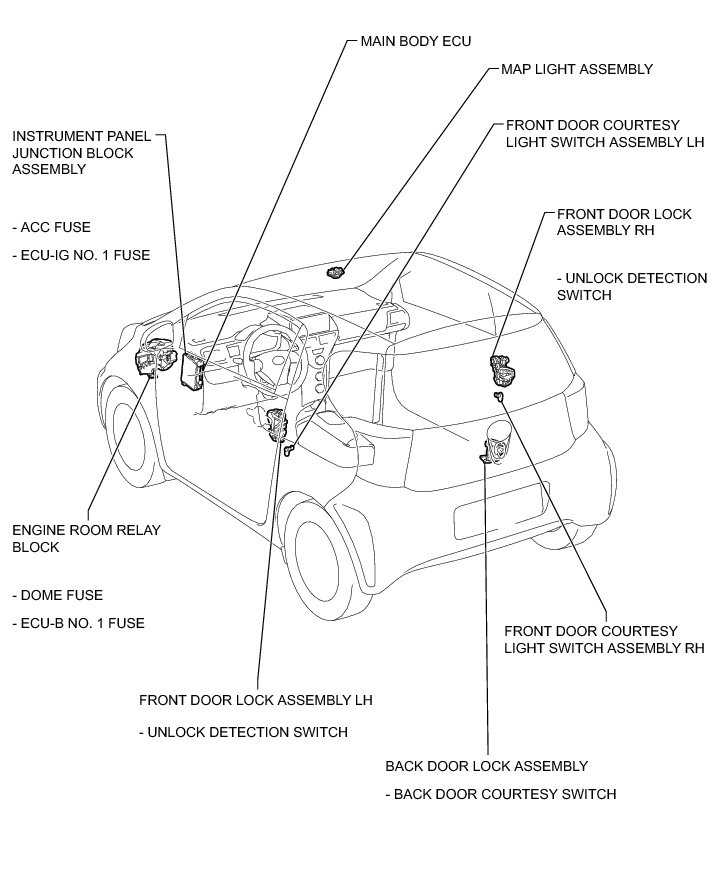 MAIN BODY ECU

MAP LIGHT ASSEMBLY

FRONT DOOR COURTESY LIGHT SWITCH ASSEMBLY LH

INSTRUMENT PANEL JUNCTION BLOCK ASSEMBLY

- ACC FUSE

- ECU-IG NO. 1 FUSE

FRONT DOOR LOCK ASSEMBLY RH

- UNLOCK DETECTION SWITCH

ENGINE ROOM RELAY BLOCK

- DOME FUSE

- ECU-B NO. 1 FUSE

FRONT DOOR COURTESY LIGHT SWITCH ASSEMBLY RH

FRONT DOOR LOCK ASSEMBLY LH

- UNLOCK DETECTION SWITCH

BACK DOOR LOCK ASSEMBLY

- BACK DOOR COURTESY SWITCH