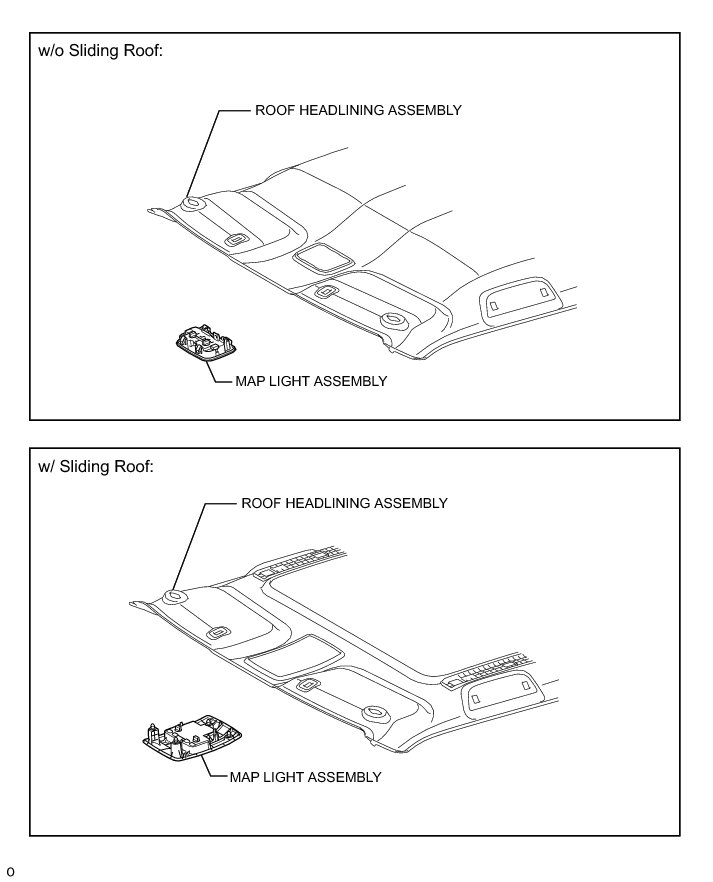 w/o Sliding Roof:

ROOF HEADLINING ASSEMBLY

MAP LIGHT ASSEMBLY

w/ Sliding Roof:

ROOF HEADLINING ASSEMBLY

MAP LIGHT ASSEMBLY

o