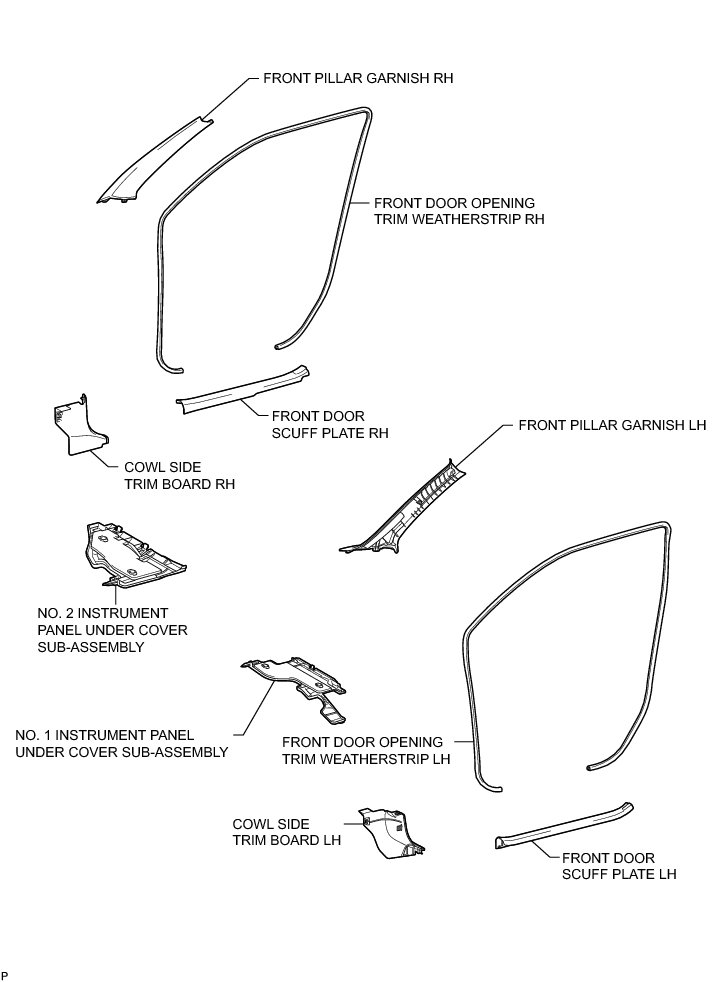 FRONT PILLAR GARNISH RH

FRONT DOOR OPENING TRIM WEATHERSTRIP RH

FRONT DOOR SCUFF PLATE RH

COWL SIDE TRIM BOARD RH

FRONT PILLAR GARNISH LH

NO. 2 INSTRUMENT PANEL UNDER COVER SUB-ASSEMBLY

NO. 1 INSTRUMENT PANEL UNDER COVER SUB-ASSEMBLY

FRONT DOOR OPENING TRIM WEATHERSTRIP LH

COWL SIDE TRIM BOARD LH

FRONT DOOR SCUFF PLATE LH

P