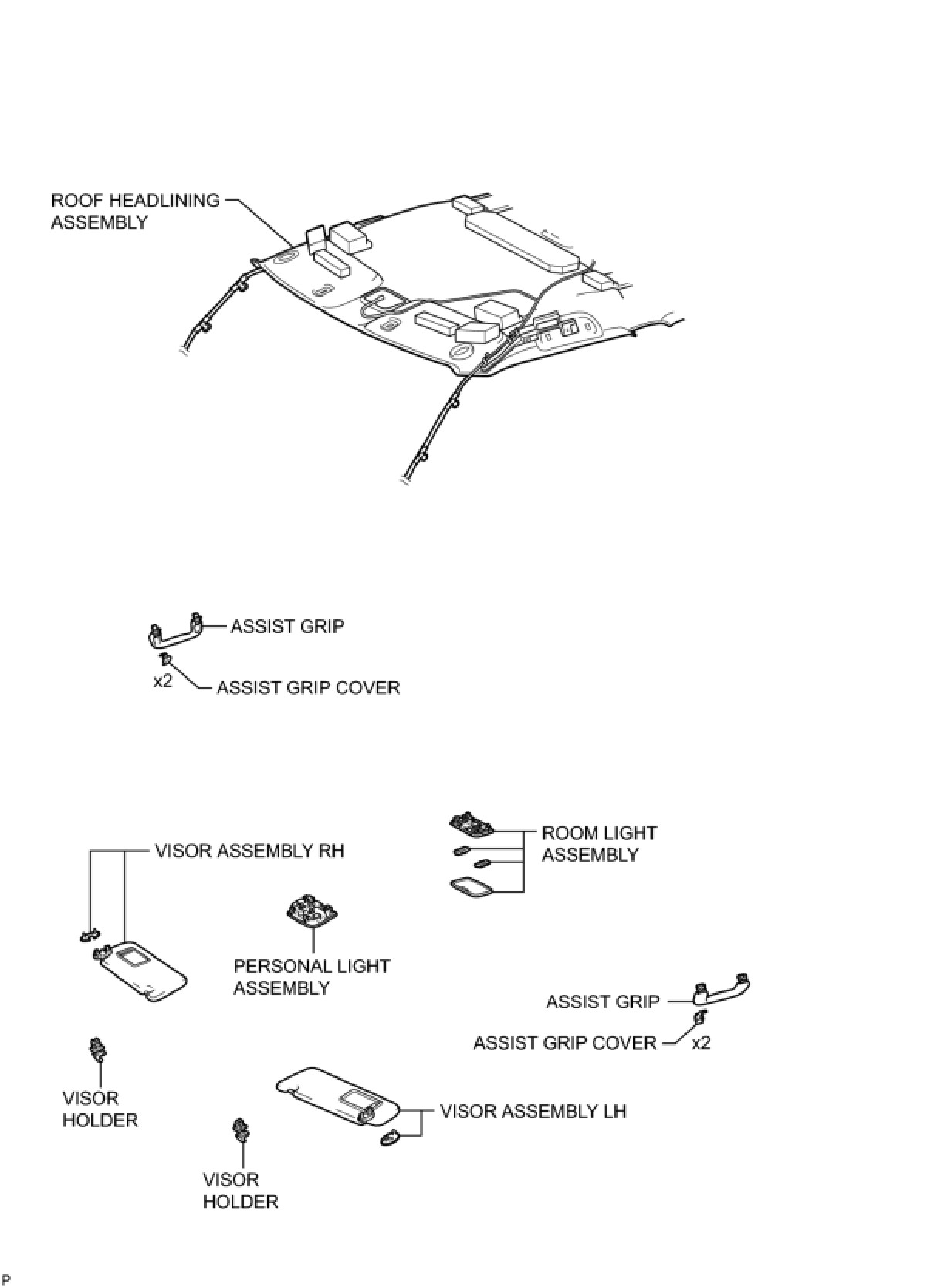 ROOF HEADLINING ASSEMBLY

ASSIST GRIP

x2

ASSIST GRIP COVER

VISOR ASSEMBLY RH

ROOM LIGHT ASSEMBLY

PERSONAL LIGHT ASSEMBLY

ASSIST GRIP

ASSIST GRIP COVER

x2

VISOR HOLDER

VISOR ASSEMBLY LH

VISOR HOLDER

P