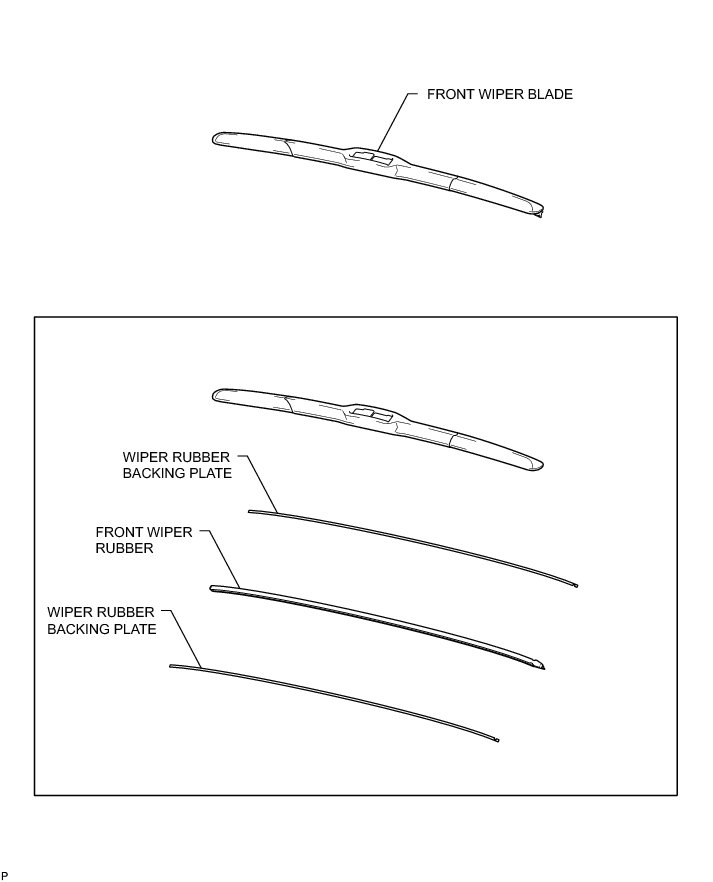 FRONT WIPER BLADE

WIPER RUBBER BACKING PLATE

FRONT WIPER RUBBER

WIPER RUBBER BACKING PLATE

P