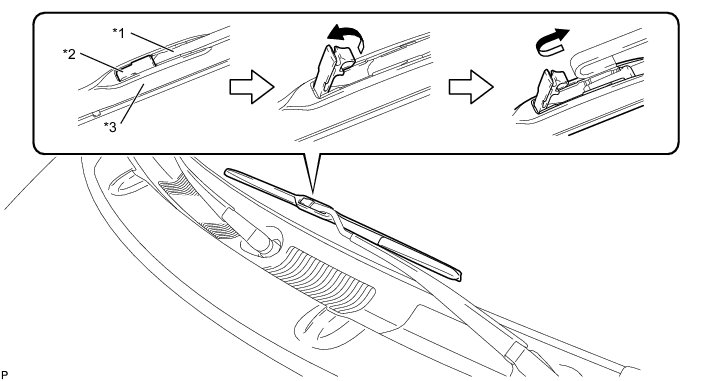 *1
*2
*3
P