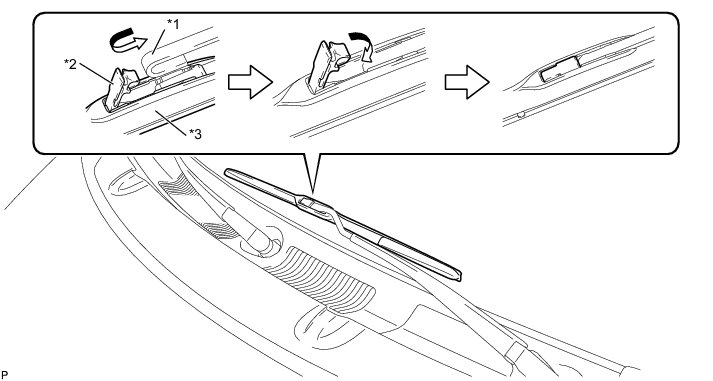 *1
*2
*3
P