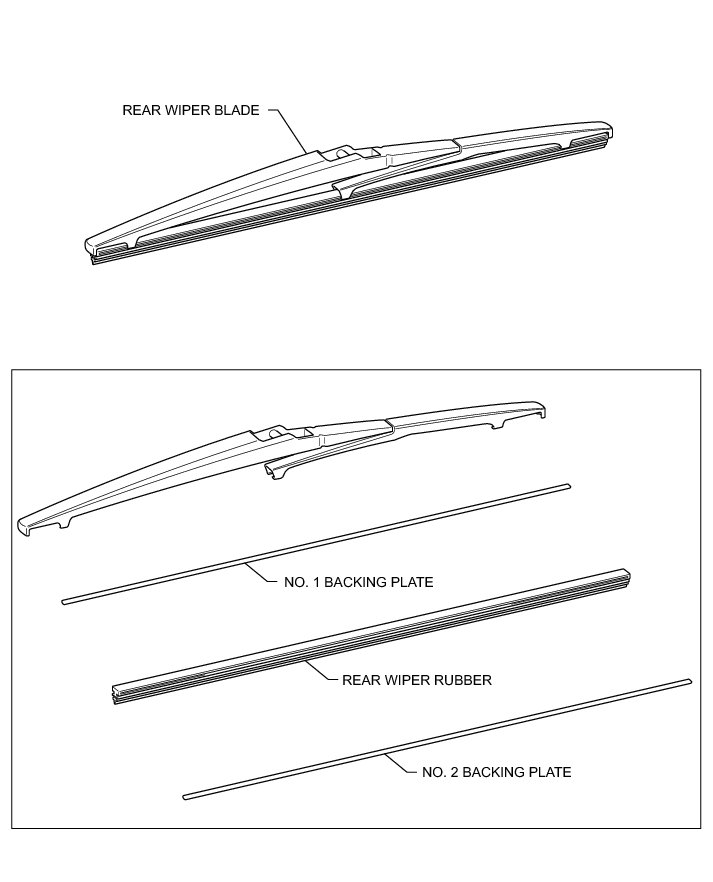 REAR WIPER BLADE

NO. 1 BACKING PLATE

REAR WIPER RUBBER

NO. 2 BACKING PLATE