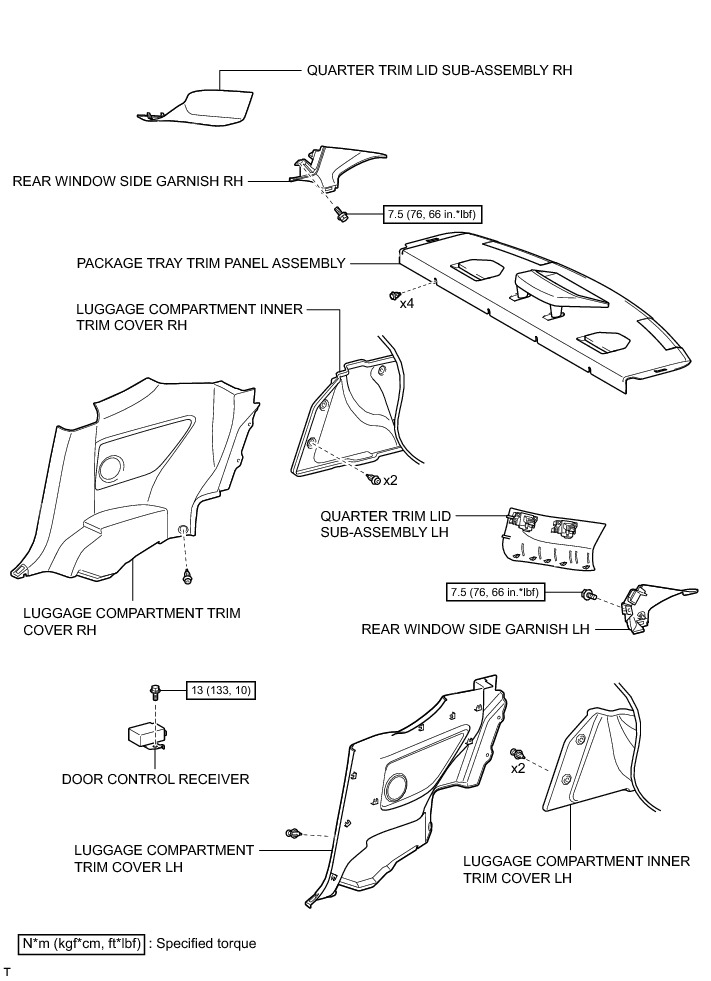 QUARTER TRIM LID SUB-ASSEMBLY RH

REAR WINDOW SIDE GARNISH RH

7.5 (76, 66 in.*lbf)

PACKAGE TRAY TRIM PANEL ASSEMBLY

x4

LUGGAGE COMPARTMENT INNER TRIM COVER RH

x2

QUARTER TRIM LID SUB-ASSEMBLY LH

7.5 (76, 66 in.*lbf)

REAR WINDOW SIDE GARNISH LH

LUGGAGE COMPARTMENT TRIM COVER RH

13 (133, 10)

DOOR CONTROL RECEIVER

x2

LUGGAGE COMPARTMENT TRIM COVER LH

LUGGAGE COMPARTMENT INNER TRIM COVER LH

N*m (kgf*cm, ft*lbf) : Specified torque

T