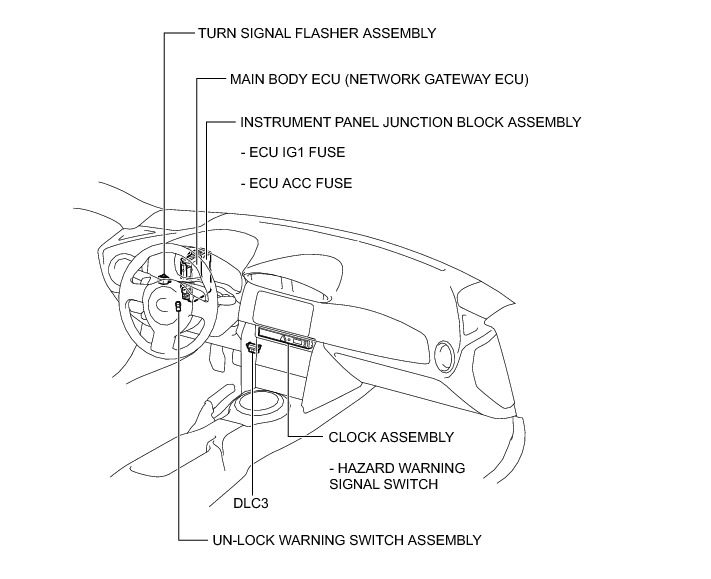 TURN SIGNAL FLASHER ASSEMBLY

MAIN BODY ECU (NETWORK GATEWAY ECU)

INSTRUMENT PANEL JUNCTION BLOCK ASSEMBLY

- ECU IG1 FUSE

- ECU ACC FUSE

CLOCK ASSEMBLY

- HAZARD WARNING SIGNAL SWITCH

DLC3

UN-LOCK WARNING SWITCH ASSEMBLY