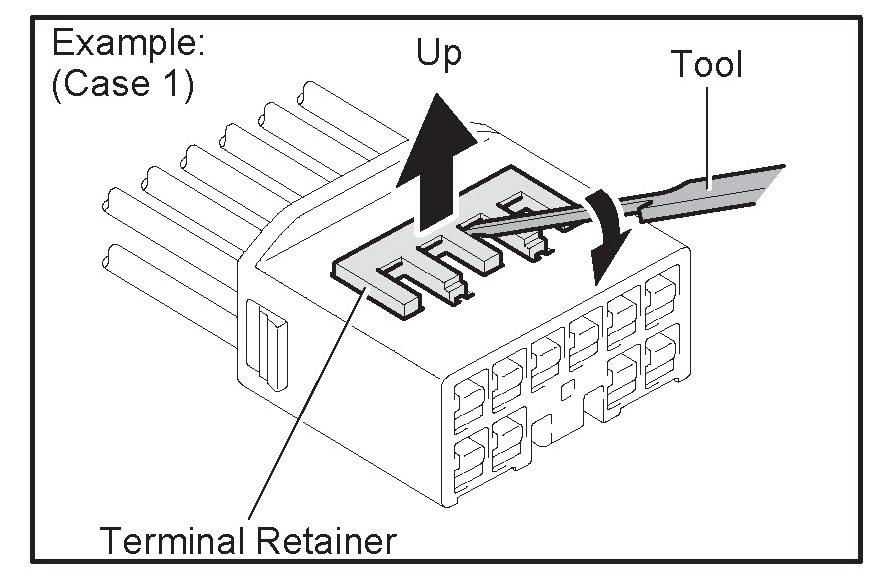 Example:
(Case 1)

Up

Tool

Terminal Retainer