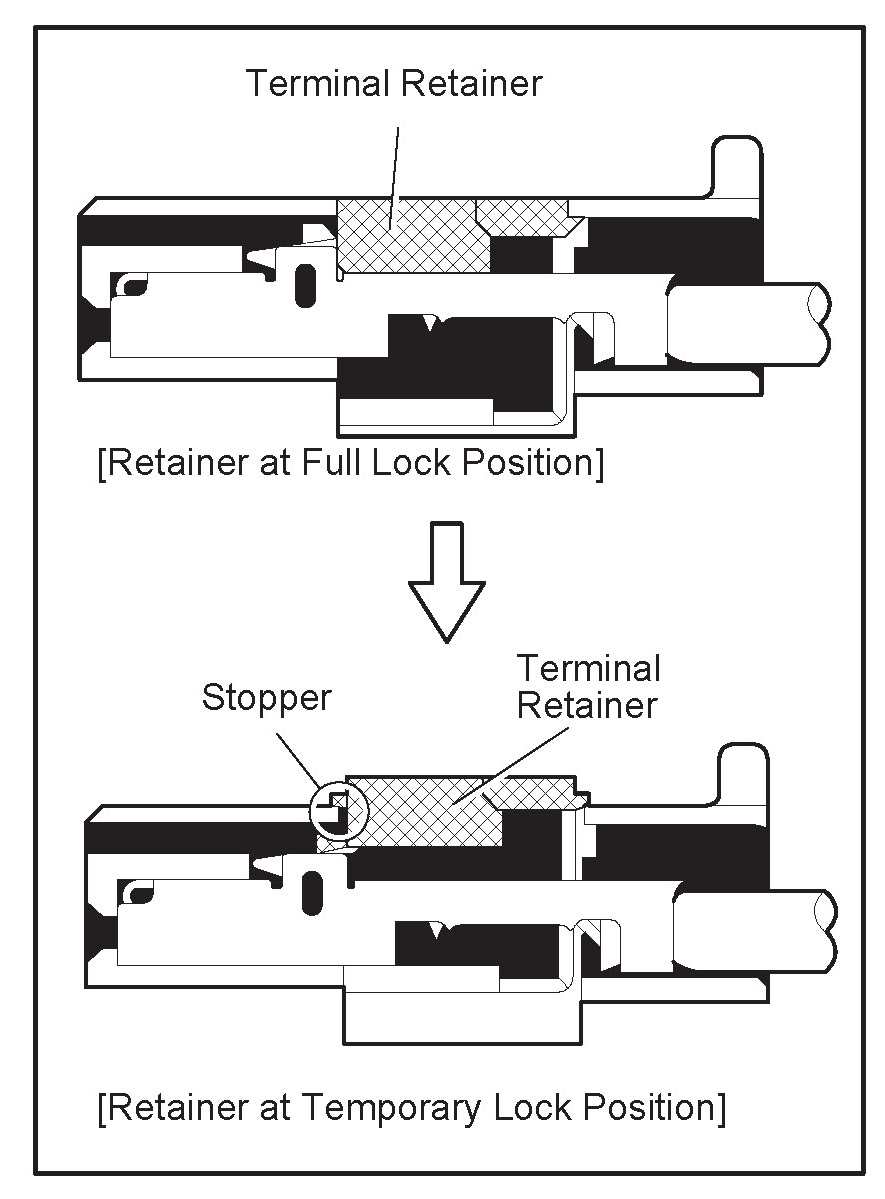 Terminal Retainer

[Retainer at Full Lock Position]

Stopper

Terminal Retainer

[Retainer at Temporary Lock Position]