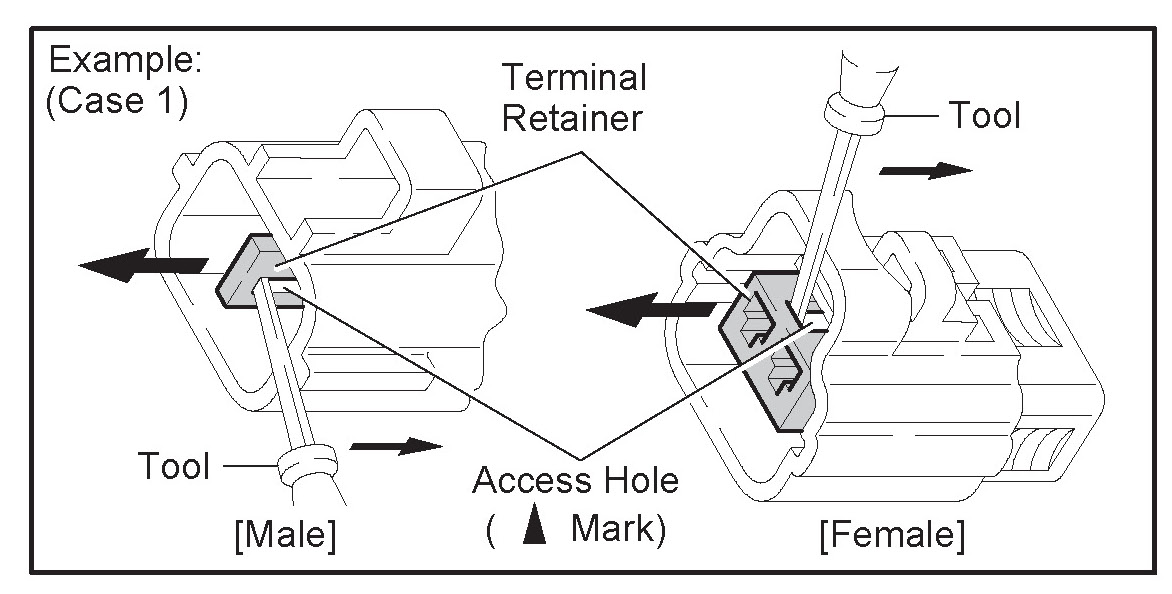 Example:
(Case 1)

Terminal Retainer

Tool

Tool

Access Hole
( ▲ Mark)

[Male]

[Female]