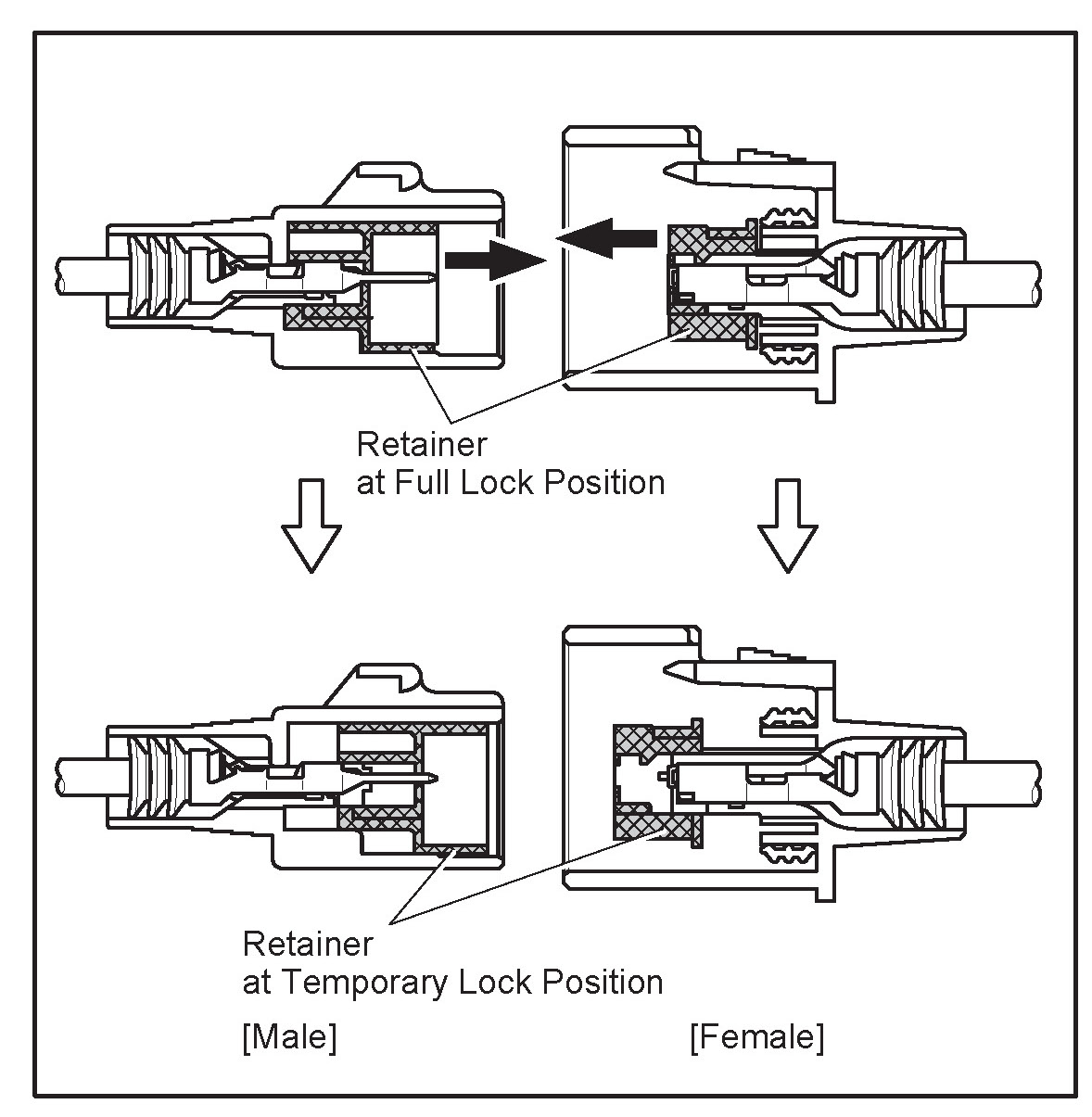 Retainer
at Full Lock Position

Retainer
at Temporary Lock Position

[Male]

[Female]