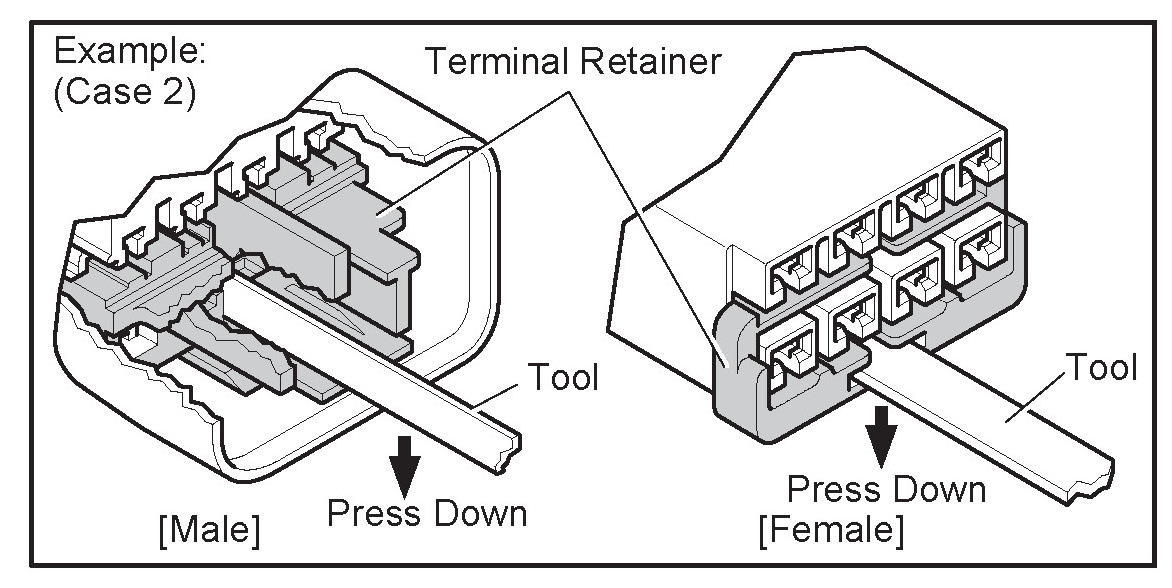 Example:
(Case 2)

Terminal Retainer

Tool

Press Down

[Male]

Tool

Press Down

[Female]