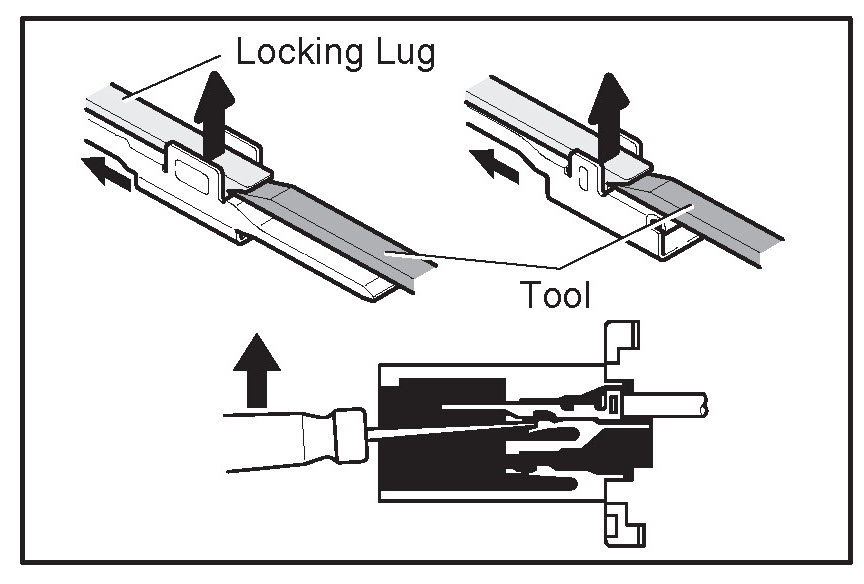 Locking Lug

Tool