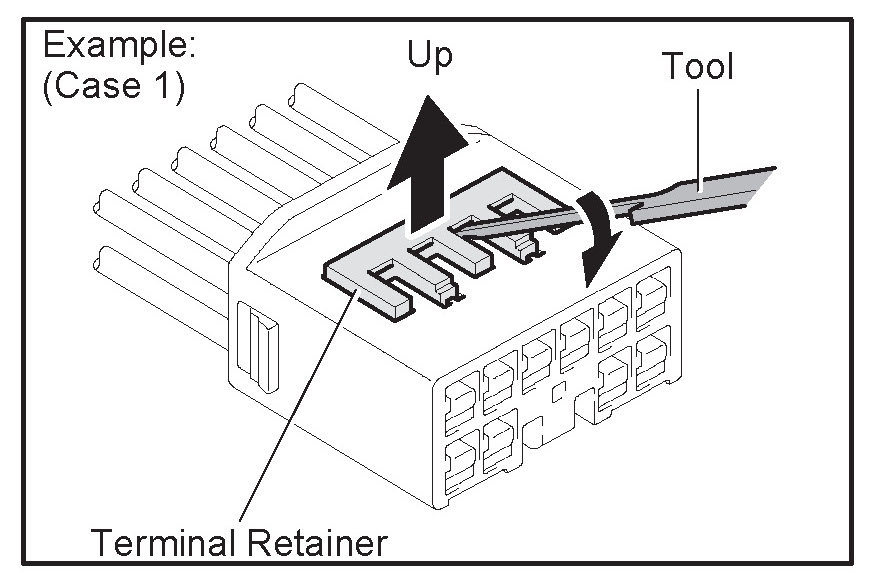 Example:
(Case 1)

Up

Tool

Terminal Retainer