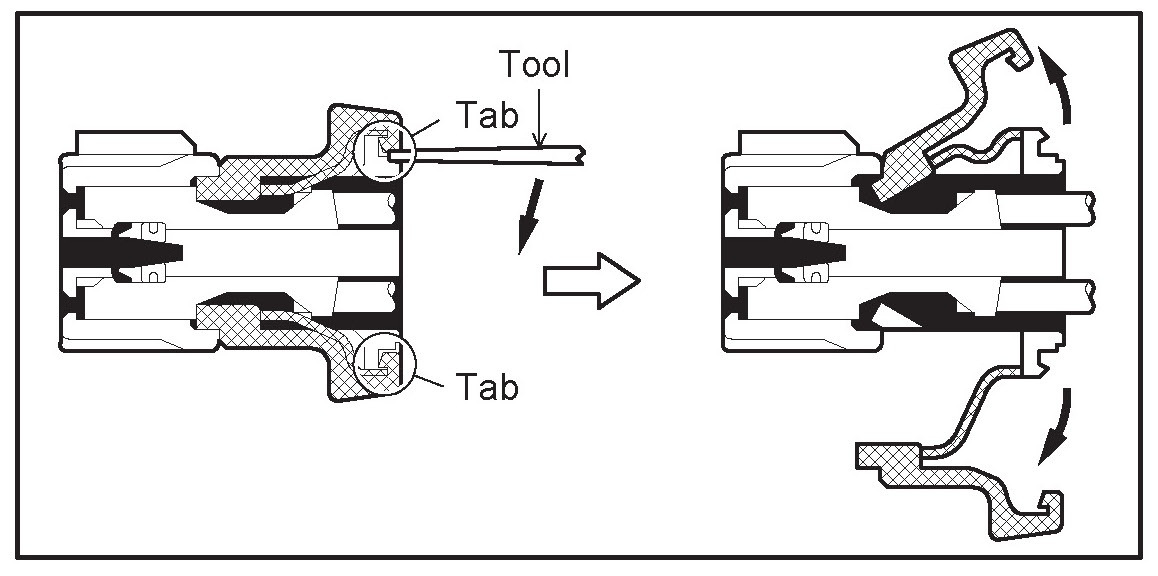 Tool
Tab
Tab