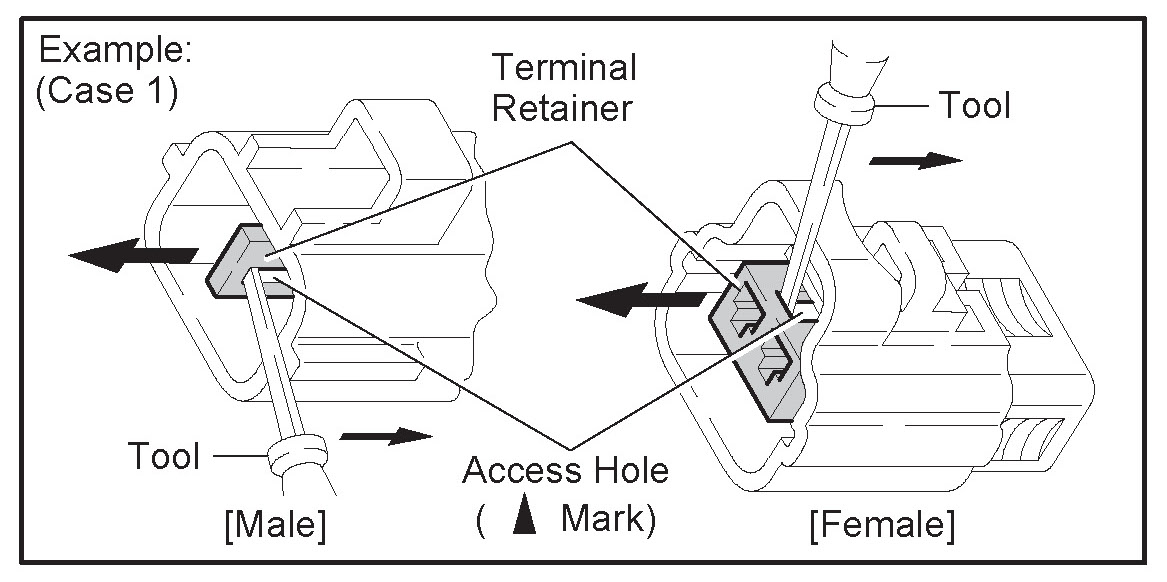 Example:
(Case 1)

Terminal Retainer

Tool

Tool

Access Hole
( ▲ Mark)

[Male]

[Female]