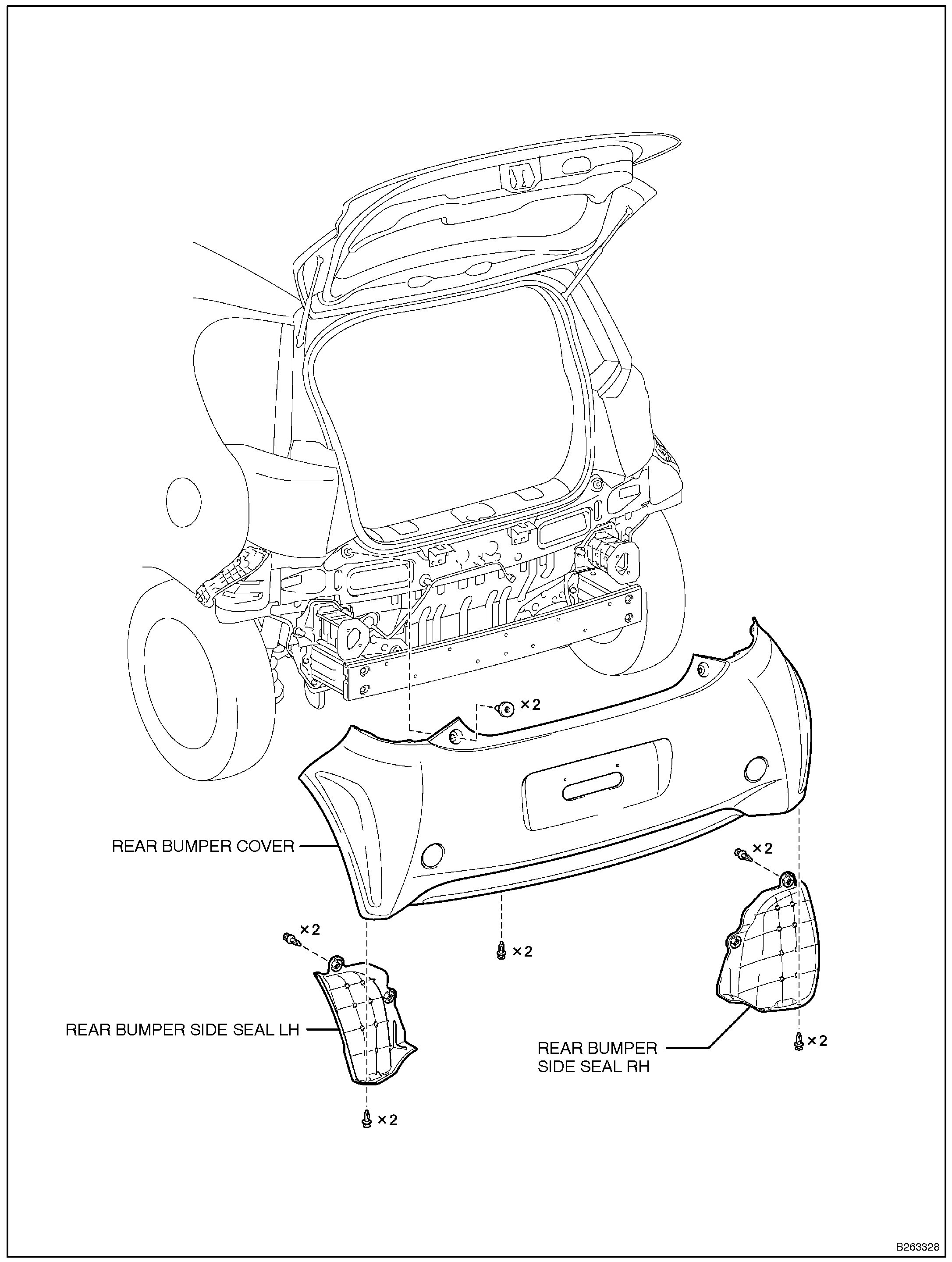 ×2

REAR BUMPER COVER

×2

×2

×2

REAR BUMPER SIDE SEAL LH

REAR BUMPER SIDE SEAL RH

×2

×2

B263328