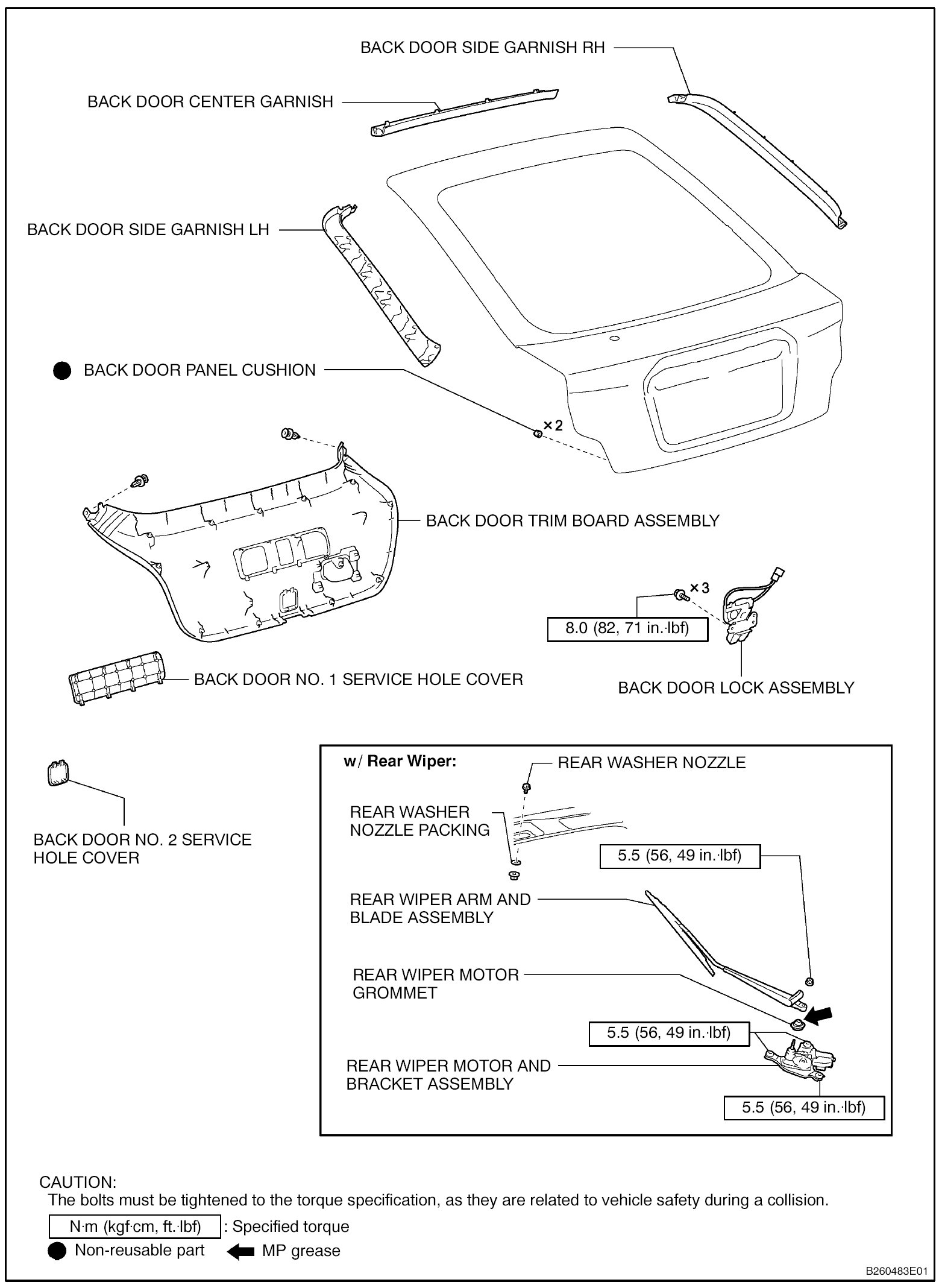 BACK DOOR SIDE GARNISH RH

BACK DOOR CENTER GARNISH

BACK DOOR SIDE GARNISH LH

BACK DOOR PANEL CUSHION

×2

BACK DOOR TRIM BOARD ASSEMBLY

×3

8.0 (82, 71 in.·lbf)

BACK DOOR NO. 1 SERVICE HOLE COVER

BACK DOOR LOCK ASSEMBLY

BACK DOOR NO. 2 SERVICE HOLE COVER

w/ Rear Wiper:

REAR WASHER NOZZLE

REAR WASHER NOZZLE PACKING

5.5 (56, 49 in.·lbf)

REAR WIPER ARM AND BLADE ASSEMBLY

REAR WIPER MOTOR GROMMET

5.5 (56, 49 in.·lbf)

REAR WIPER MOTOR AND BRACKET ASSEMBLY

5.5 (56, 49 in.·lbf)

CAUTION:
The bolts must be tightened to the torque specification, as they are related to vehicle safety during a collision.

N·m (kgf·cm, ft.·lbf) : Specified torque

Non-reusable part

MP grease

B260483E01