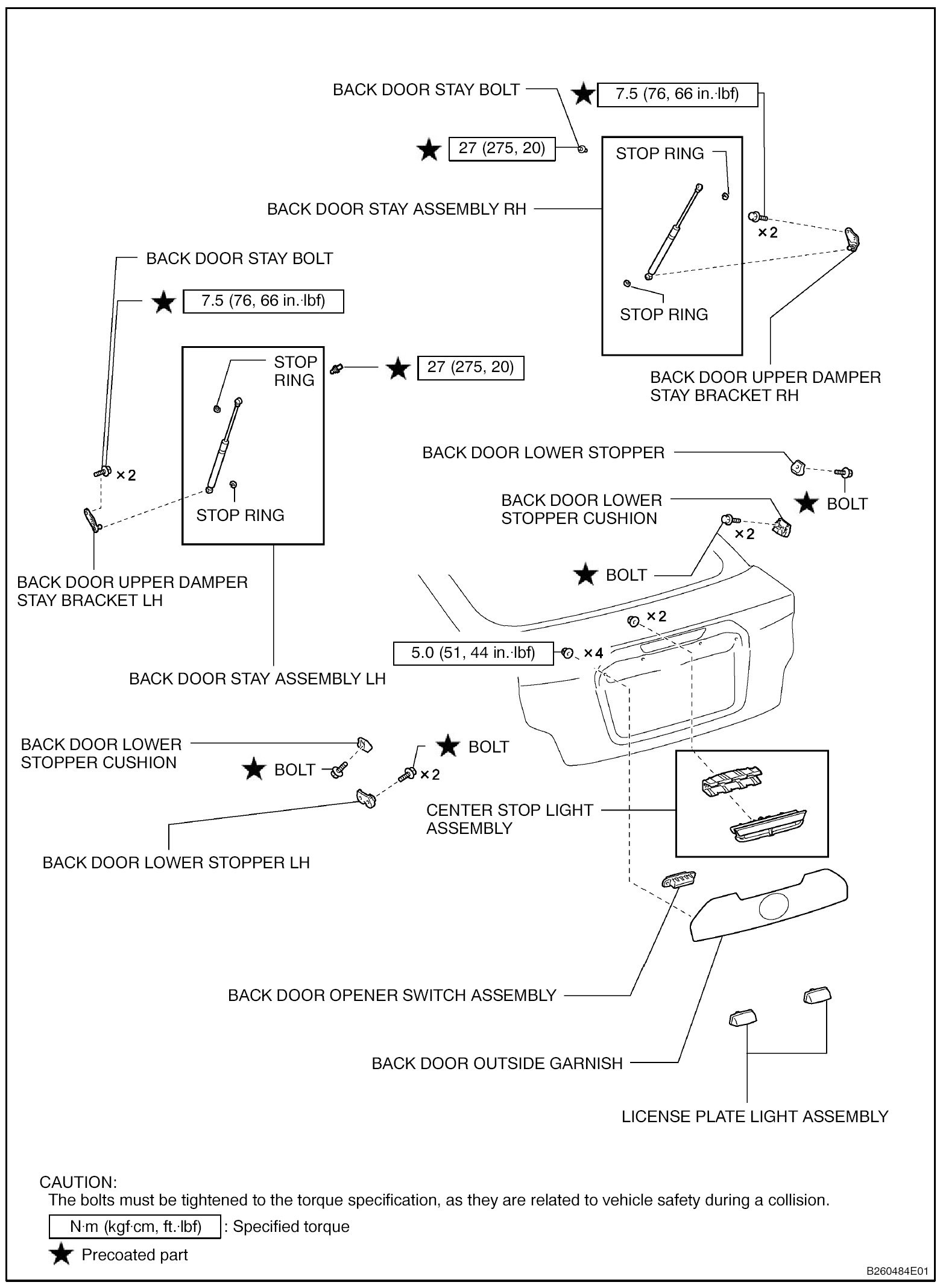 BACK DOOR STAY BOLT

★ 7.5 (76, 66 in.·lbf)

★ 27 (275, 20)

STOP RING

BACK DOOR STAY ASSEMBLY RH

×2

STOP RING

BACK DOOR UPPER DAMPER STAY BRACKET RH

BACK DOOR STAY BOLT

★ 7.5 (76, 66 in.·lbf)

STOP RING

★ 27 (275, 20)

×2

STOP RING

BACK DOOR UPPER DAMPER STAY BRACKET LH

BACK DOOR STAY ASSEMBLY LH

BACK DOOR LOWER STOPPER

BACK DOOR LOWER STOPPER CUSHION

★ BOLT

×2

★ BOLT

×2

5.0 (51, 44 in.·lbf) ×4

BACK DOOR LOWER STOPPER CUSHION

★ BOLT

★ BOLT

×2

BACK DOOR LOWER STOPPER LH

CENTER STOP LIGHT ASSEMBLY

BACK DOOR OPENER SWITCH ASSEMBLY

BACK DOOR OUTSIDE GARNISH

LICENSE PLATE LIGHT ASSEMBLY

CAUTION:
The bolts must be tightened to the torque specification, as they are related to vehicle safety during a collision.

N·m (kgf·cm, ft.·lbf) : Specified torque

★ Precoated part

B260484E01