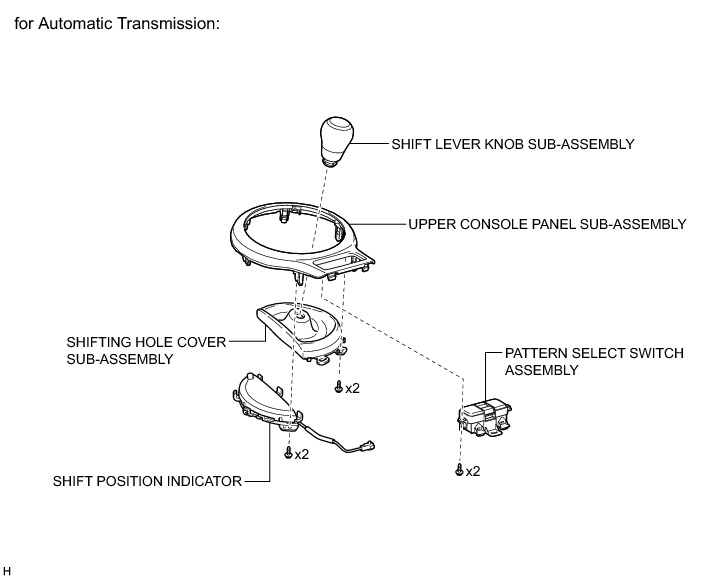 for Automatic Transmission:

SHIFT LEVER KNOB SUB-ASSEMBLY

UPPER CONSOLE PANEL SUB-ASSEMBLY

SHIFTING HOLE COVER SUB-ASSEMBLY

PATTERN SELECT SWITCH ASSEMBLY

x2

x2

x2

SHIFT POSITION INDICATOR

H