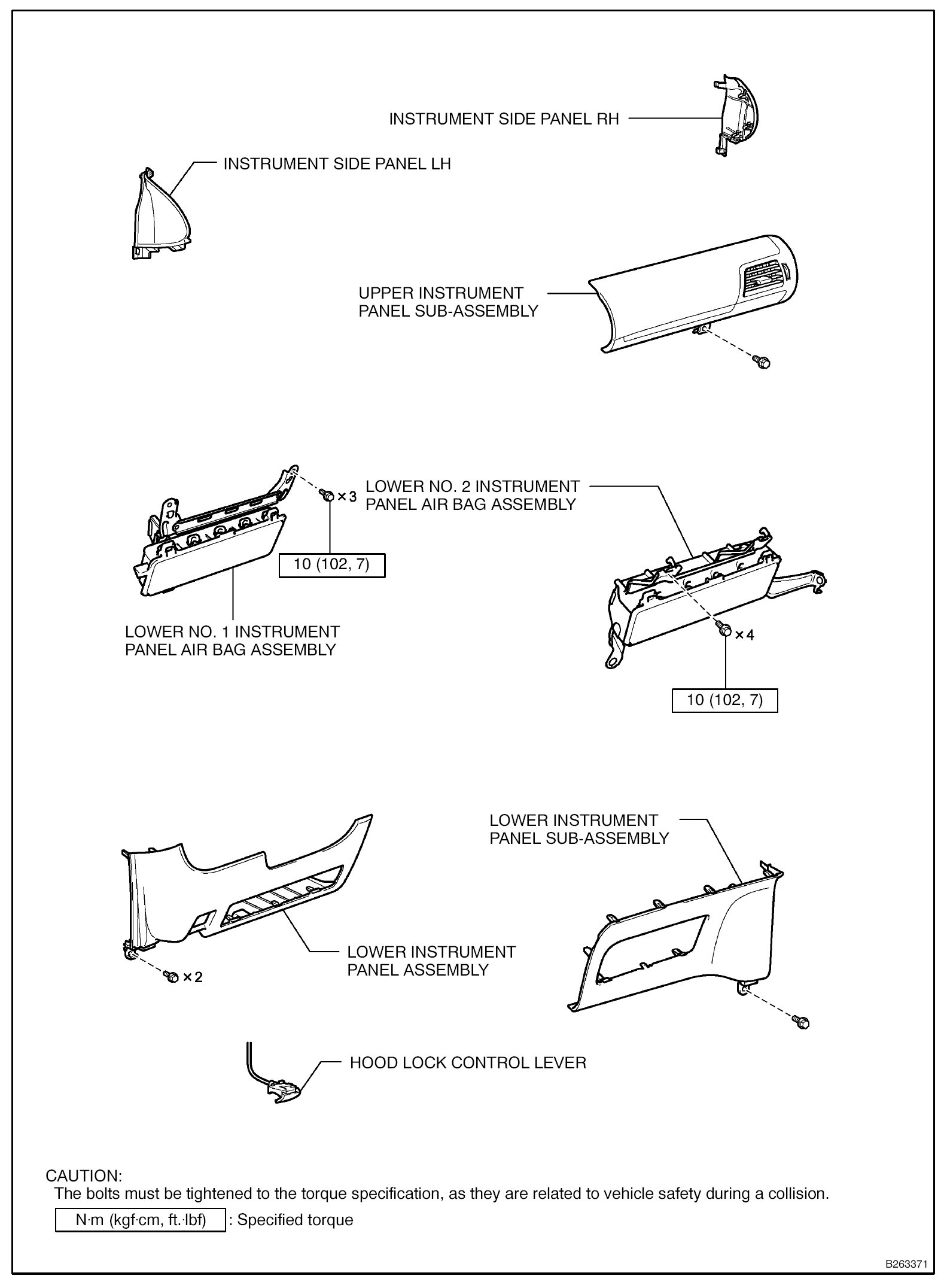 INSTRUMENT SIDE PANEL RH

INSTRUMENT SIDE PANEL LH

UPPER INSTRUMENT PANEL SUB-ASSEMBLY

×3

LOWER NO. 2 INSTRUMENT PANEL AIR BAG ASSEMBLY

10 (102, 7)

LOWER NO. 1 INSTRUMENT PANEL AIR BAG ASSEMBLY

×4

10 (102, 7)

LOWER INSTRUMENT PANEL SUB-ASSEMBLY

LOWER INSTRUMENT PANEL ASSEMBLY

×2

HOOD LOCK CONTROL LEVER

CAUTION:
The bolts must be tightened to the torque specification, as they are related to vehicle safety during a collision.

N·m (kgf·cm, ft.·lbf) : Specified torque

B263371