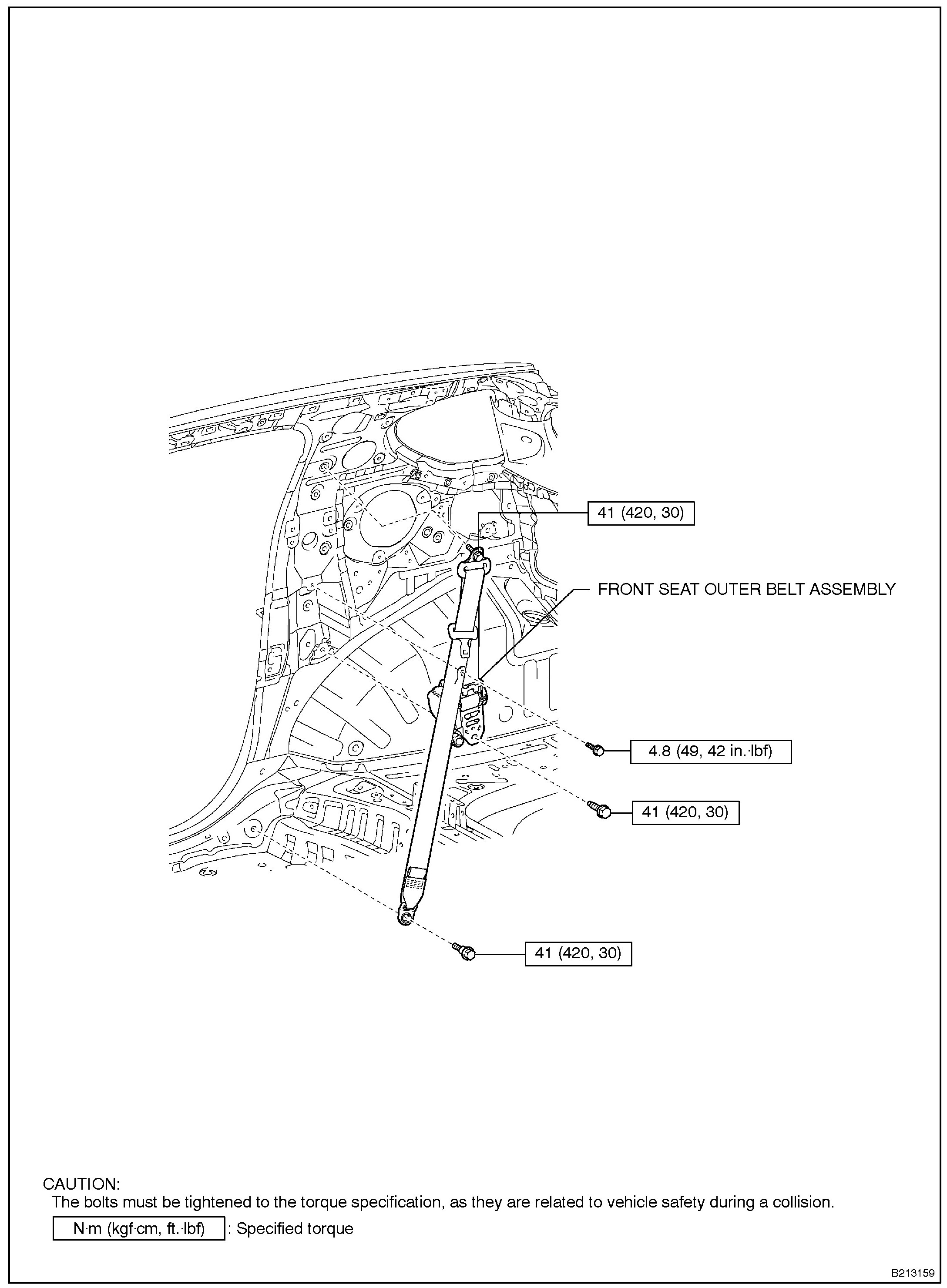 41 (420, 30)

FRONT SEAT OUTER BELT ASSEMBLY

4.8 (49, 42 in.·lbf)

41 (420, 30)

41 (420, 30)

CAUTION:
The bolts must be tightened to the torque specification, as they are related to vehicle safety during a collision.

N·m (kgf·cm, ft.·lbf) : Specified torque

B213159