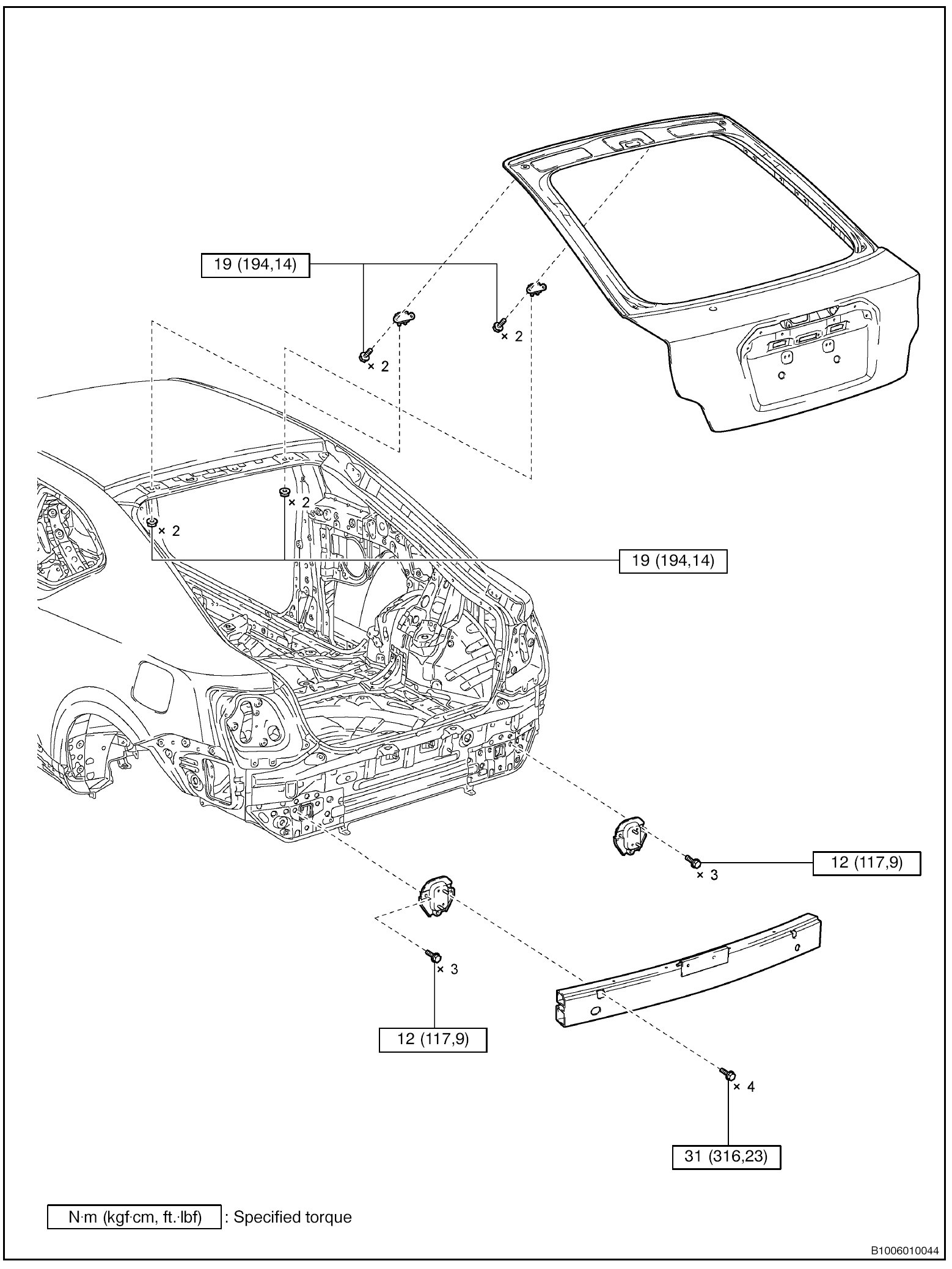 19 (194,14)

× 2

× 2

× 2

× 2

19 (194,14)

× 3

12 (117,9)

× 3

12 (117,9)

× 4

31 (316,23)

N·m (kgf·cm, ft.·lbf) : Specified torque

B1006010044