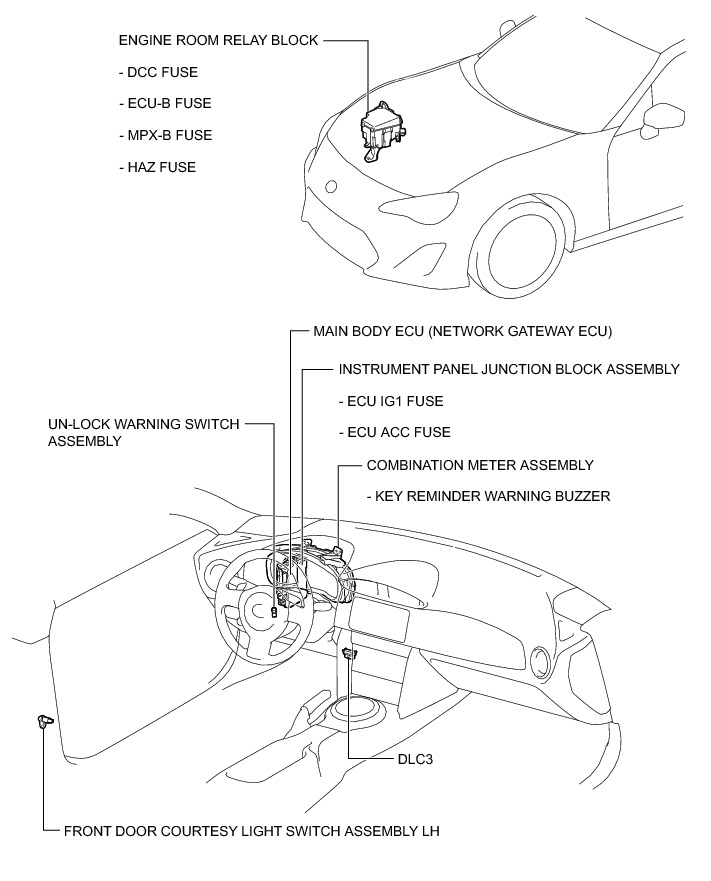 ENGINE ROOM RELAY BLOCK

- DCC FUSE

- ECU-B FUSE

- MPX-B FUSE

- HAZ FUSE

MAIN BODY ECU (NETWORK GATEWAY ECU)

INSTRUMENT PANEL JUNCTION BLOCK ASSEMBLY

- ECU IG1 FUSE

- ECU ACC FUSE

UN-LOCK WARNING SWITCH ASSEMBLY

COMBINATION METER ASSEMBLY

- KEY REMINDER WARNING BUZZER

DLC3

FRONT DOOR COURTESY LIGHT SWITCH ASSEMBLY LH