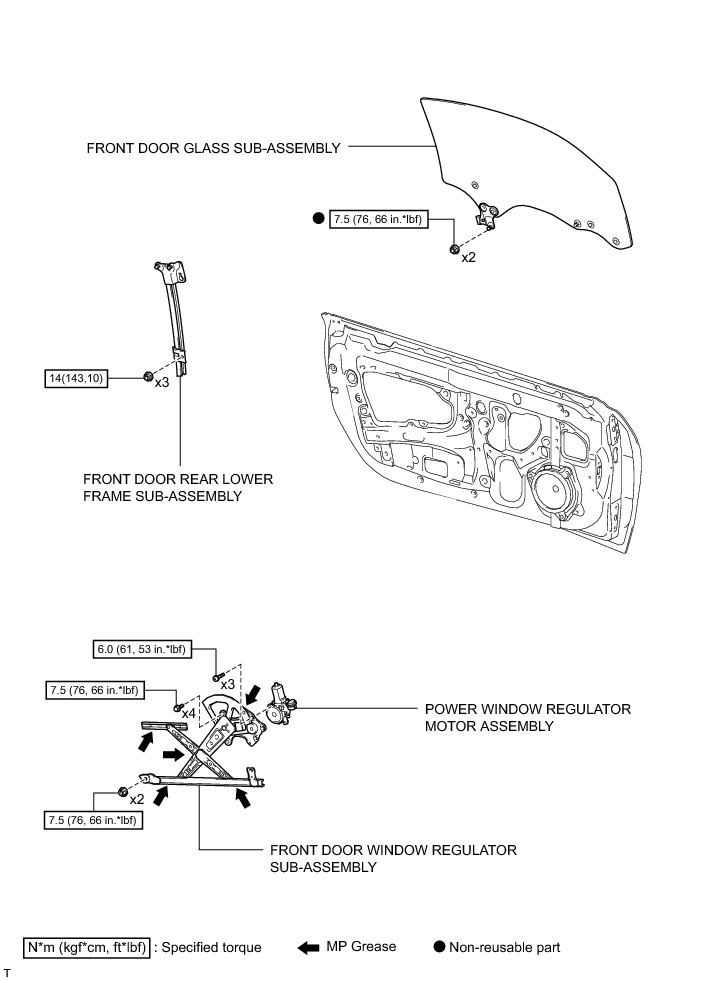 FRONT DOOR GLASS SUB-ASSEMBLY

7.5 (76, 66 in.*lbf)

x2

14(143,10)

x3

FRONT DOOR REAR LOWER FRAME SUB-ASSEMBLY

6.0 (61, 53 in.*lbf)

x3

7.5 (76, 66 in.*lbf)

x4

POWER WINDOW REGULATOR MOTOR ASSEMBLY

x2

7.5 (76, 66 in.*lbf)

FRONT DOOR WINDOW REGULATOR SUB-ASSEMBLY

N*m (kgf*cm, ft*lbf) : Specified torque

MP Grease

Non-reusable part

T