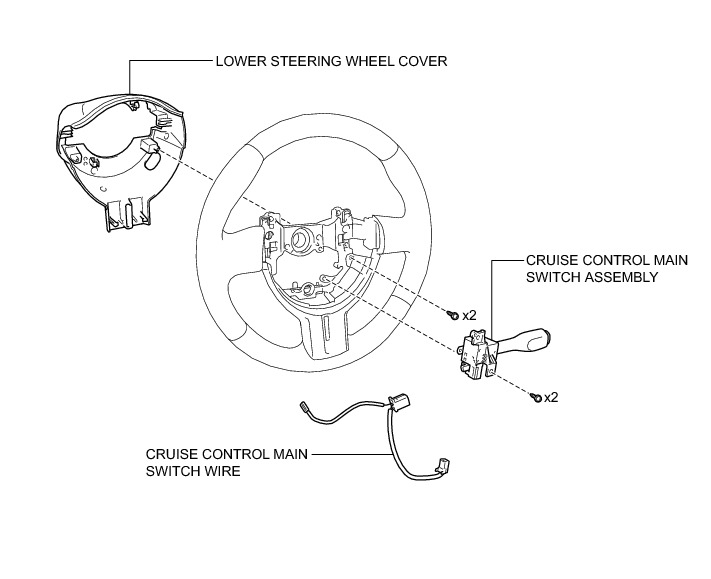 LOWER STEERING WHEEL COVER

CRUISE CONTROL MAIN SWITCH ASSEMBLY

x2

x2

CRUISE CONTROL MAIN SWITCH WIRE