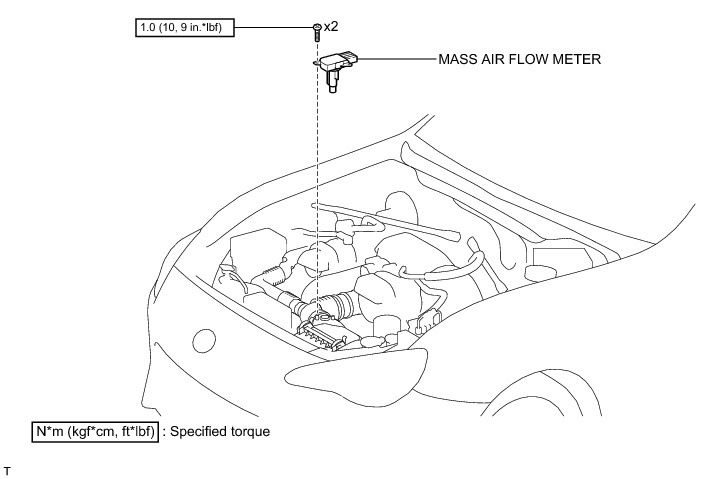 1.0 (10, 9 in.*lbf)

x2

MASS AIR FLOW METER

N*m (kgf*cm, ft*lbf) : Specified torque

T