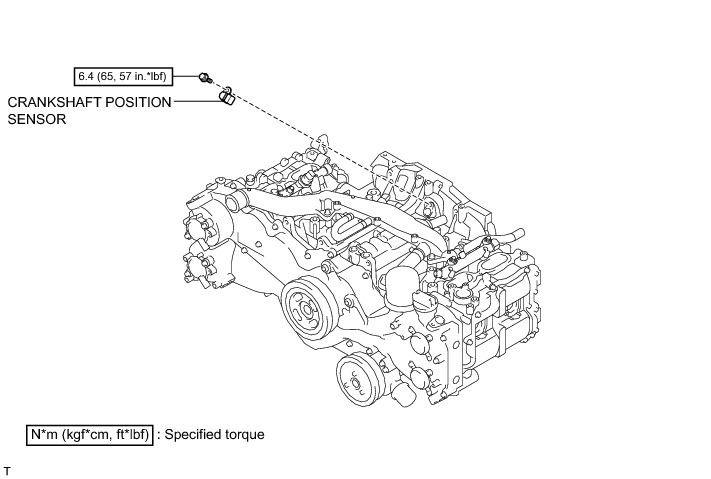 6.4 (65, 57 in.*lbf)

CRANKSHAFT POSITION SENSOR

N*m (kgf*cm, ft*lbf) : Specified torque

T