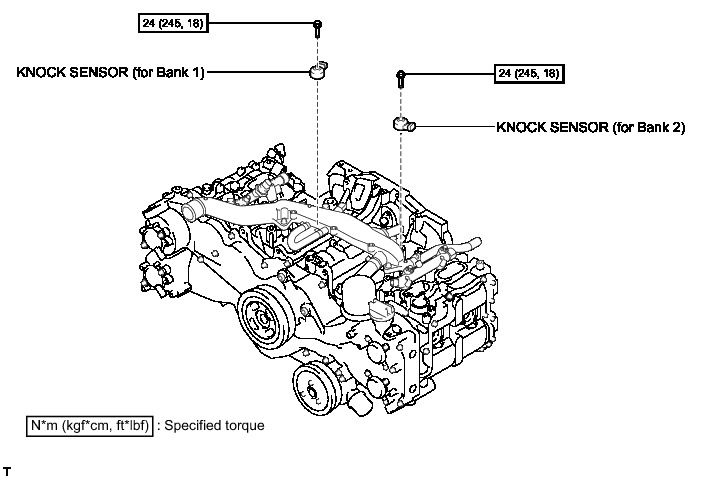 24 (245, 18)

KNOCK SENSOR (for Bank 1)

24 (245, 18)

KNOCK SENSOR (for Bank 2)

N*m (kgf*cm, ft*lbf) : Specified torque

T