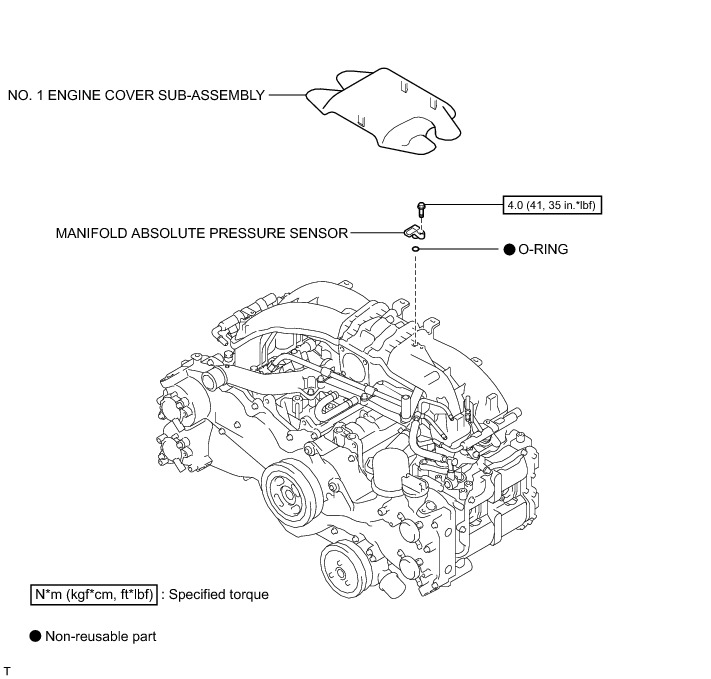 NO. 1 ENGINE COVER SUB-ASSEMBLY

4.0 (41, 35 in.*lbf)

MANIFOLD ABSOLUTE PRESSURE SENSOR

● O-RING

N*m (kgf*cm, ft*lbf) : Specified torque

● Non-reusable part

T