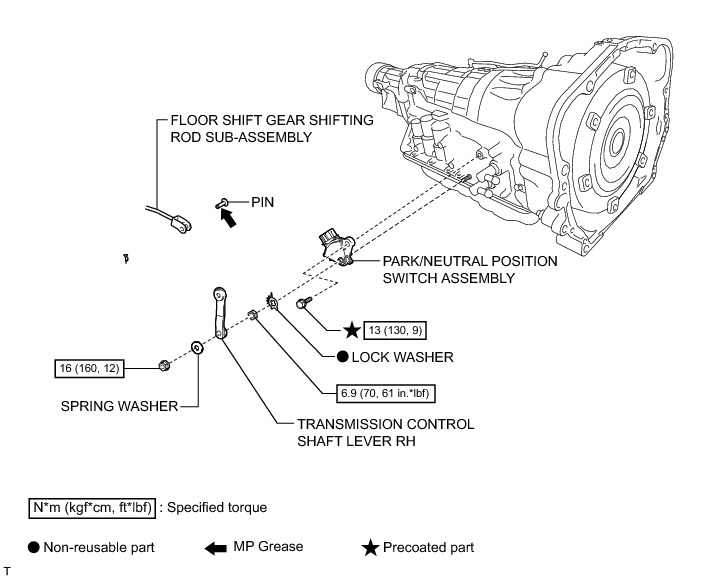 FLOOR SHIFT GEAR SHIFTING ROD SUB-ASSEMBLY

PIN

PARK/NEUTRAL POSITION SWITCH ASSEMBLY

★ 13 (130, 9)

● LOCK WASHER

16 (160, 12)

6.9 (70, 61 in.*lbf)

SPRING WASHER

TRANSMISSION CONTROL SHAFT LEVER RH

N*m (kgf*cm, ft*lbf) : Specified torque

● Non-reusable part

MP Grease

★ Precoated part

T