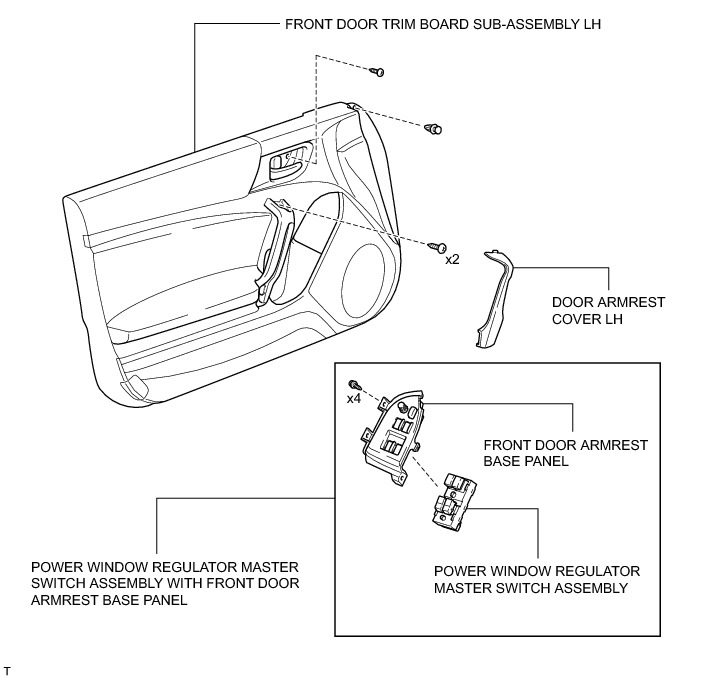 FRONT DOOR TRIM BOARD SUB-ASSEMBLY LH

x2

DOOR ARMREST COVER LH

x4

FRONT DOOR ARMREST BASE PANEL

POWER WINDOW REGULATOR MASTER SWITCH ASSEMBLY WITH FRONT DOOR ARMREST BASE PANEL

POWER WINDOW REGULATOR MASTER SWITCH ASSEMBLY

T