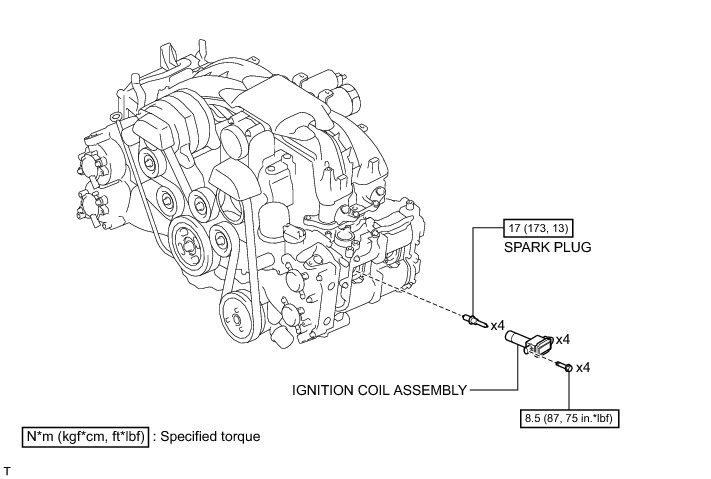 17 (173, 13)
SPARK PLUG

x4

x4

x4

IGNITION COIL ASSEMBLY

8.5 (87, 75 in.*lbf)

N*m (kgf*cm, ft*lbf) : Specified torque

T