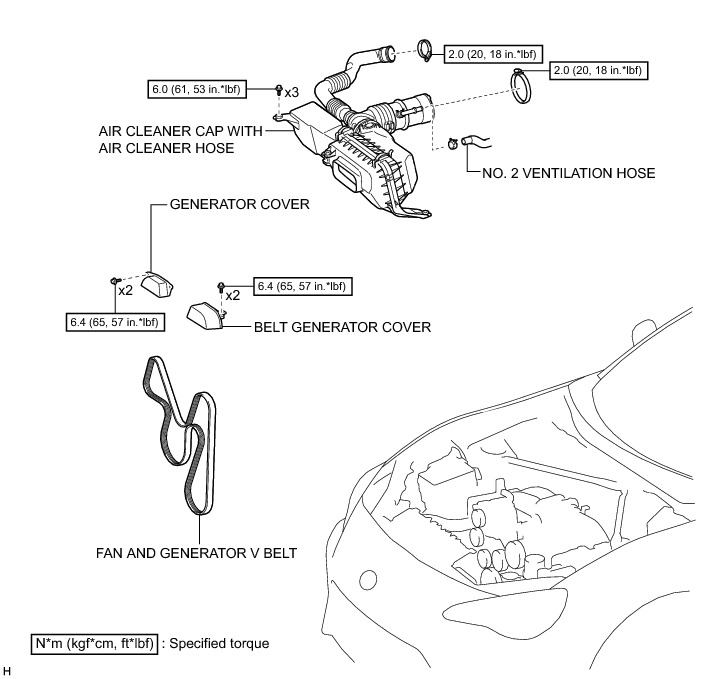 2.0 (20, 18 in.*lbf)

2.0 (20, 18 in.*lbf)

6.0 (61, 53 in.*lbf)

x3

AIR CLEANER CAP WITH AIR CLEANER HOSE

NO. 2 VENTILATION HOSE

GENERATOR COVER

x2

6.4 (65, 57 in.*lbf)

x2

6.4 (65, 57 in.*lbf)

BELT GENERATOR COVER

FAN AND GENERATOR V BELT

N*m (kgf*cm, ft*lbf) : Specified torque

H