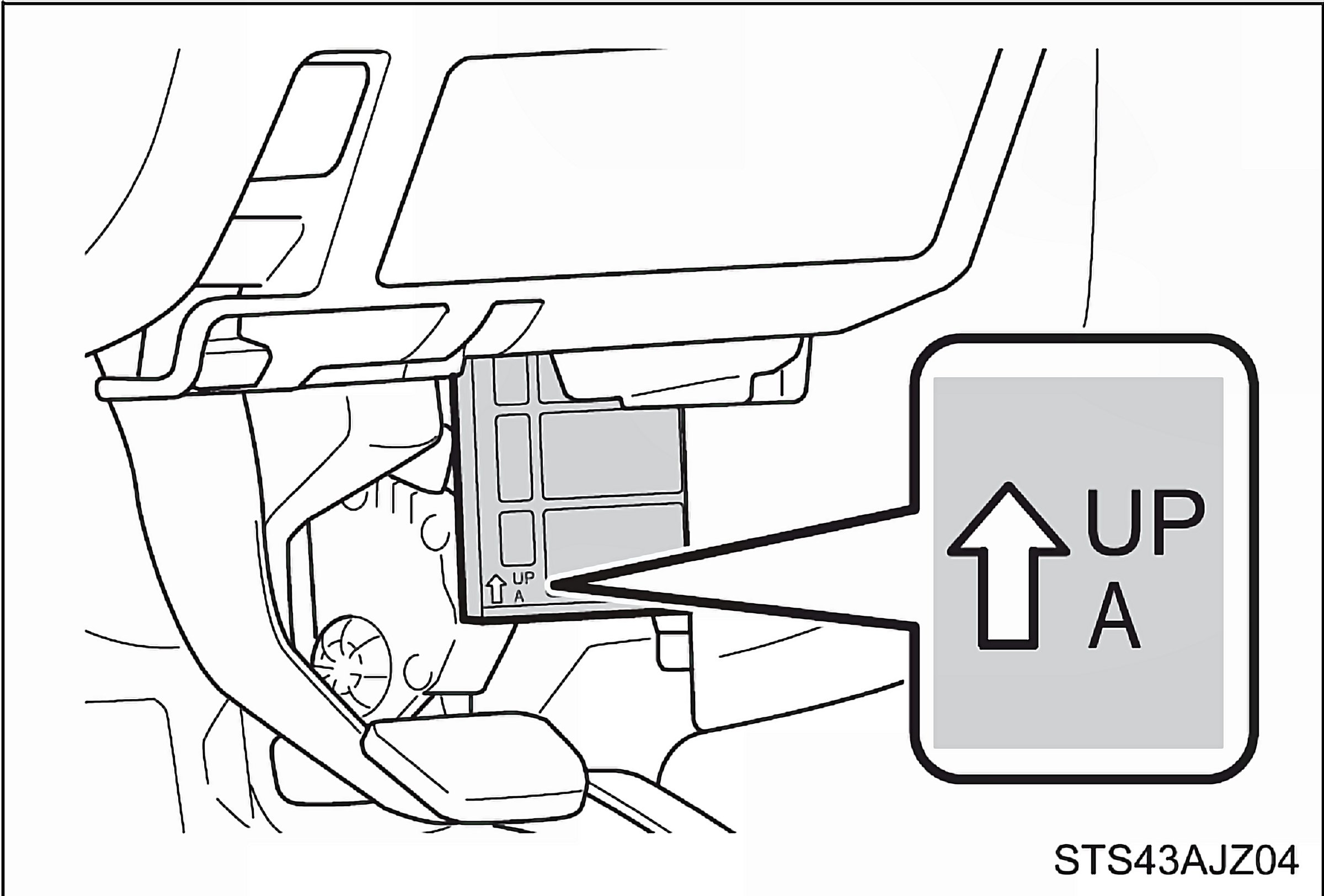 UP
A

UP
A

STS43AJZ04