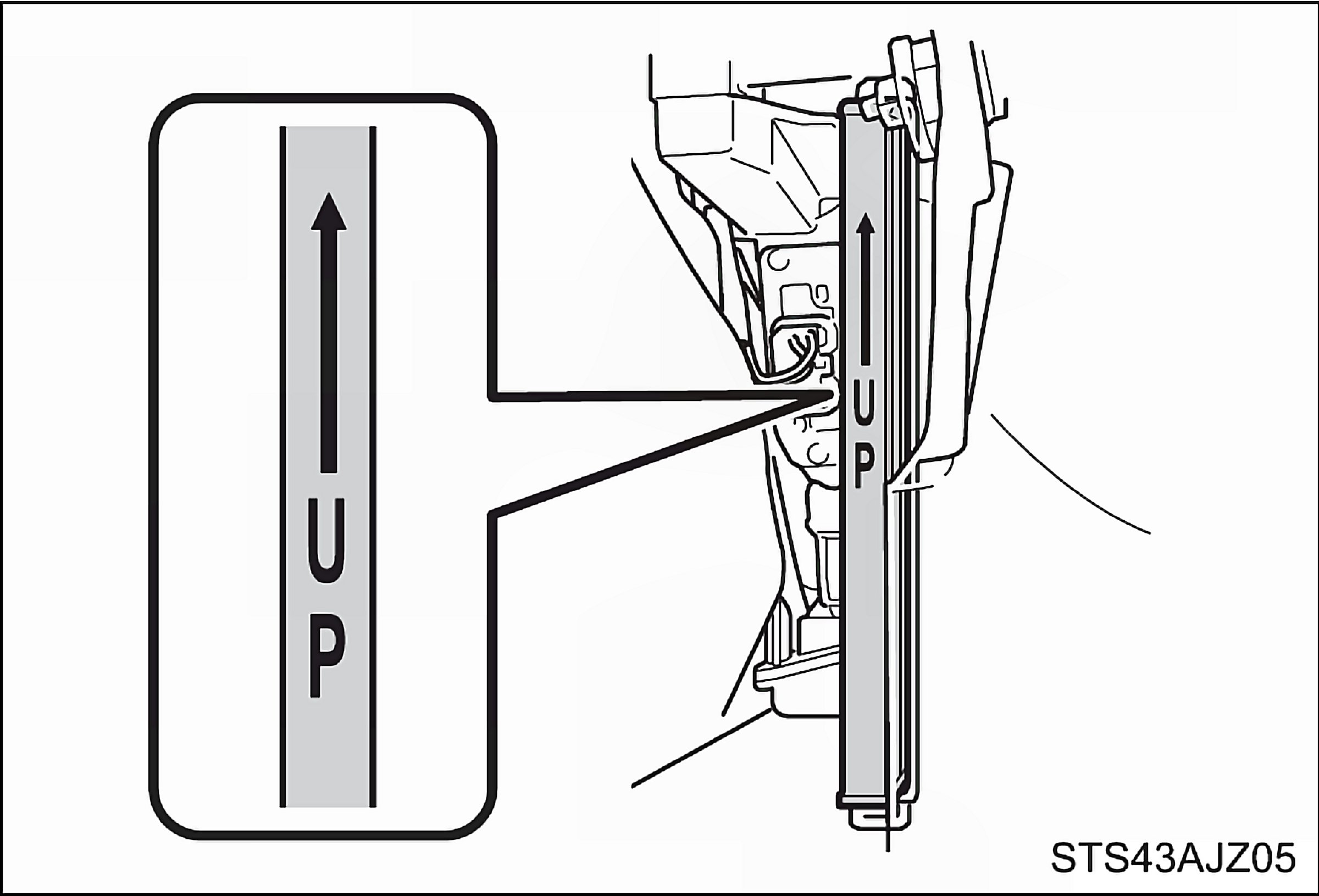 UP

UP

STS43AJZ05