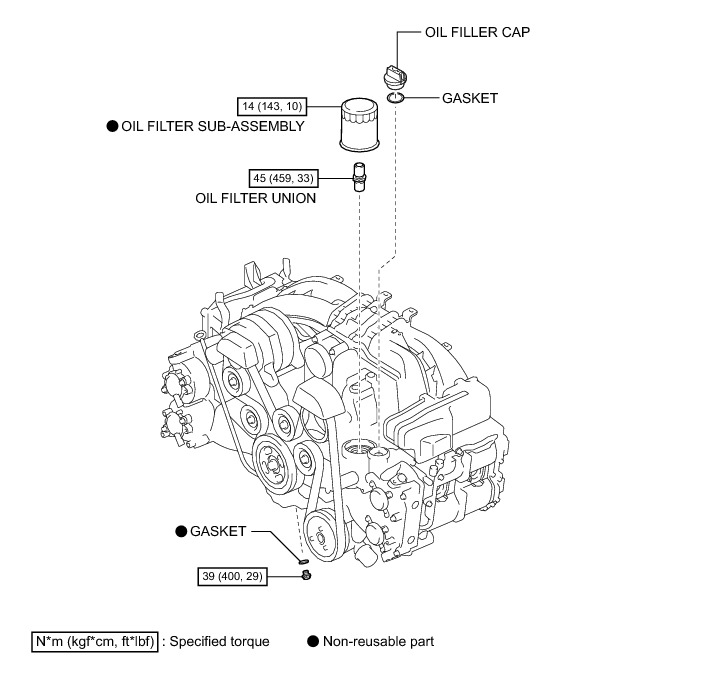 OIL FILLER CAP

GASKET

14 (143, 10)

● OIL FILTER SUB-ASSEMBLY

45 (459, 33)

OIL FILTER UNION

● GASKET

39 (400, 29)

N*m (kgf*cm, ft*lbf) : Specified torque

● Non-reusable part