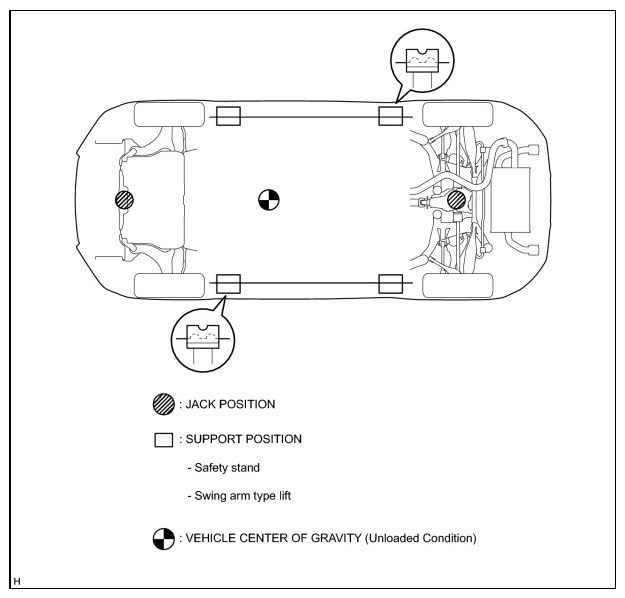 : JACK POSITION

: SUPPORT POSITION

- Safety stand

- Swing arm type lift

: VEHICLE CENTER OF GRAVITY (Unloaded Condition)

H