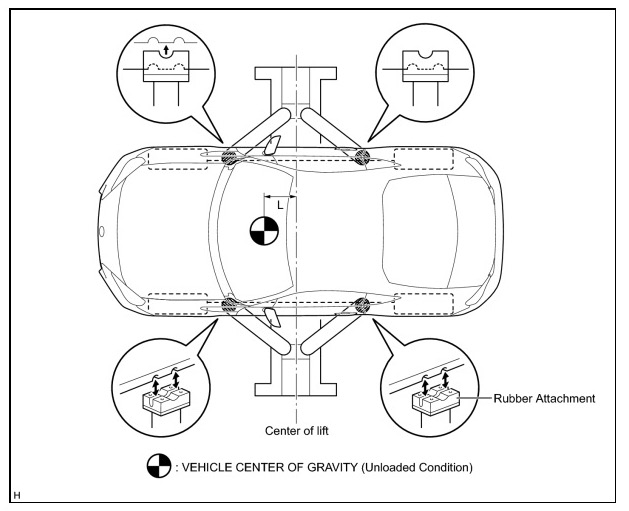 L

Rubber Attachment

Center of lift

: VEHICLE CENTER OF GRAVITY (Unloaded Condition)

H