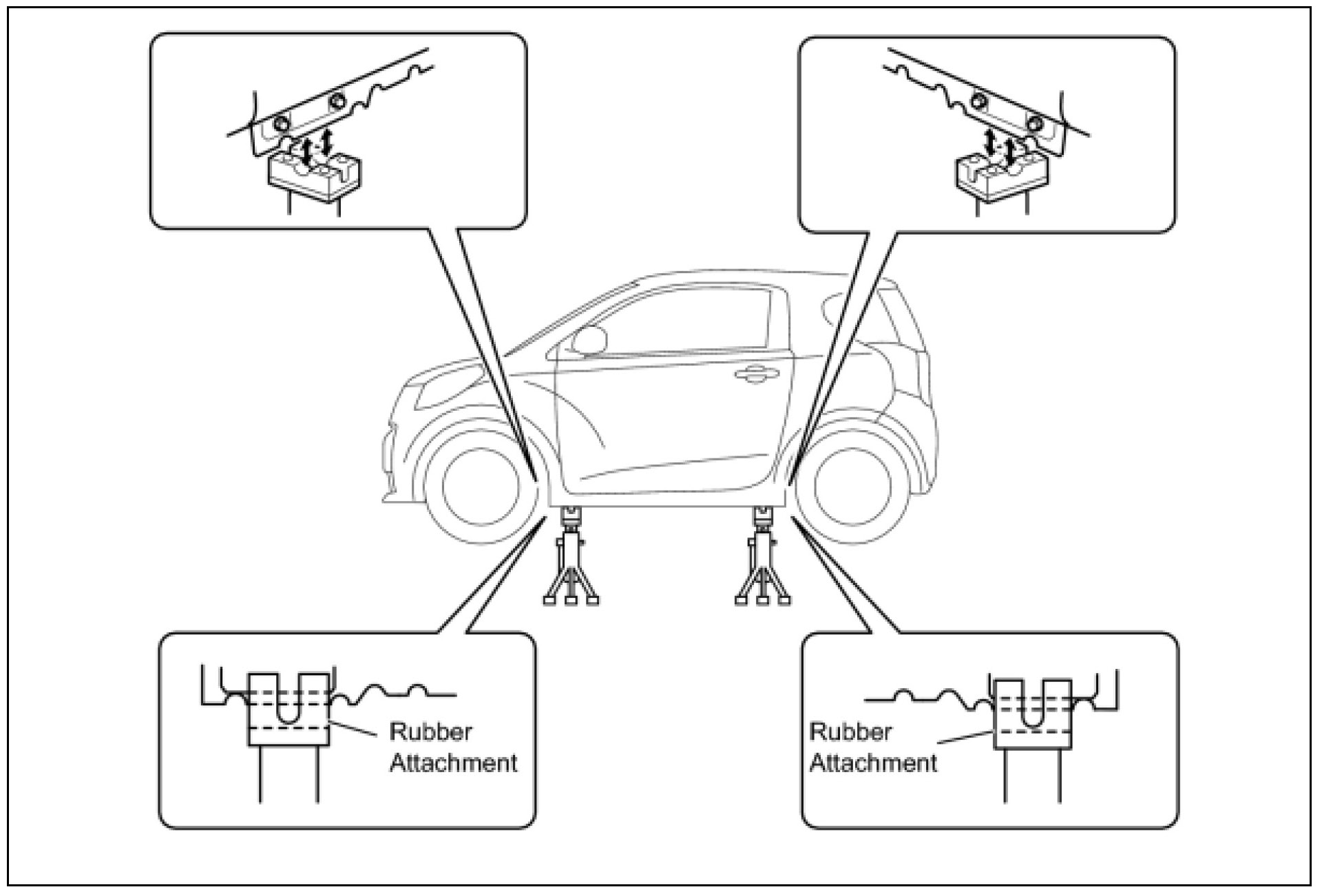 Rubber Attachment

Rubber Attachment