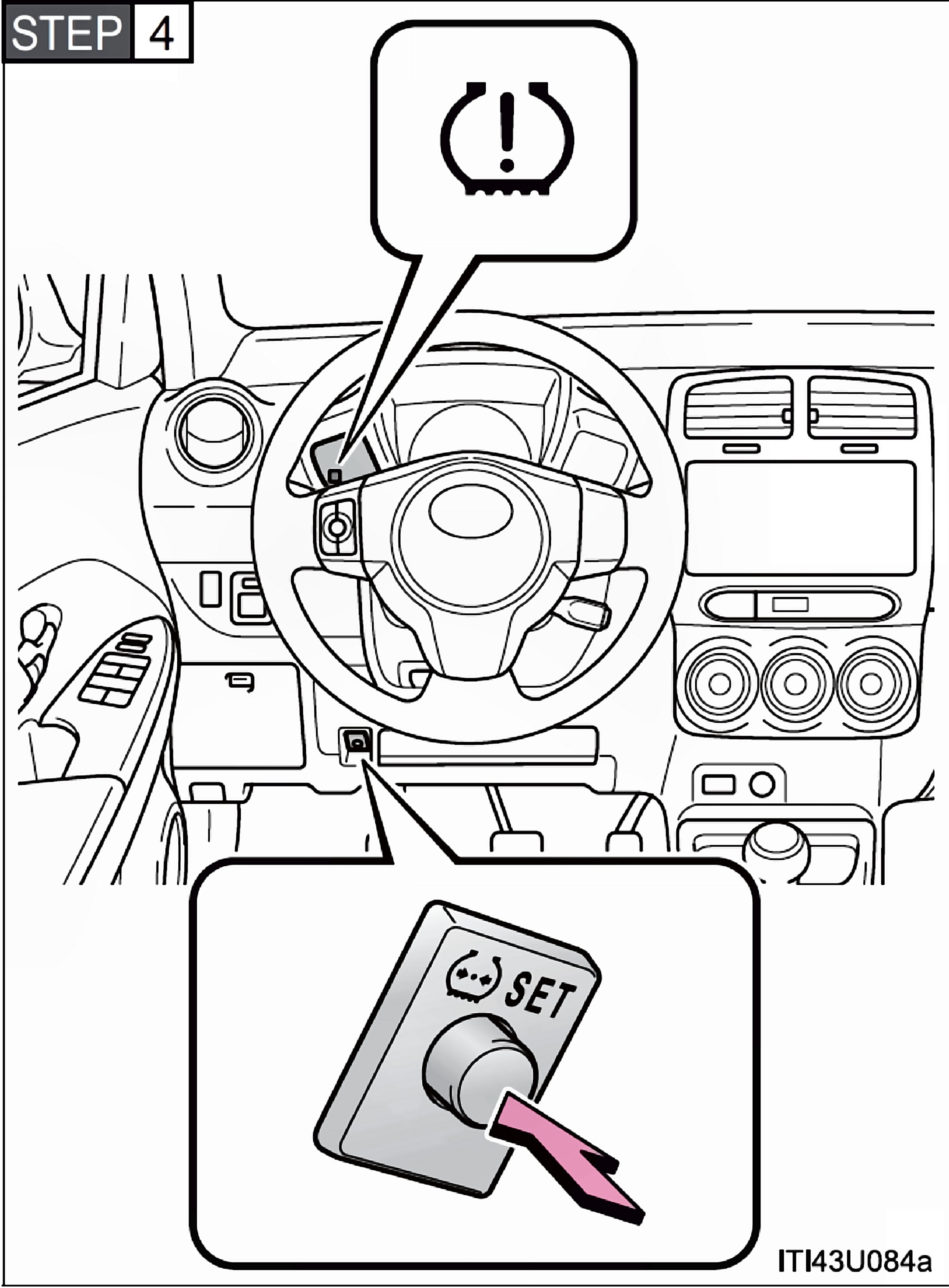 STEP 4

SET

ITI43U084a